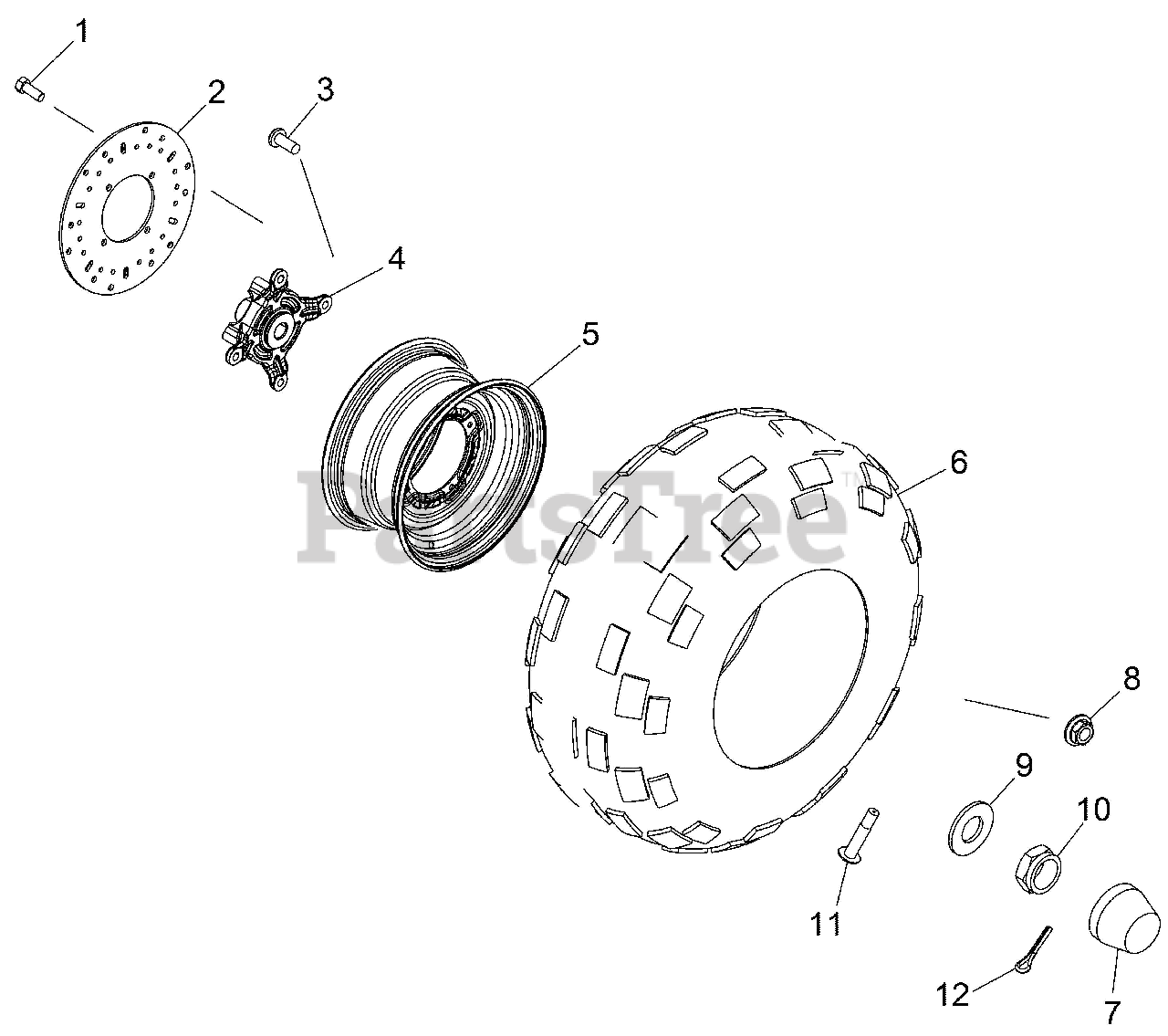 1
2
3
4
5
6
PartsTree™
8
9
10
11
12
7