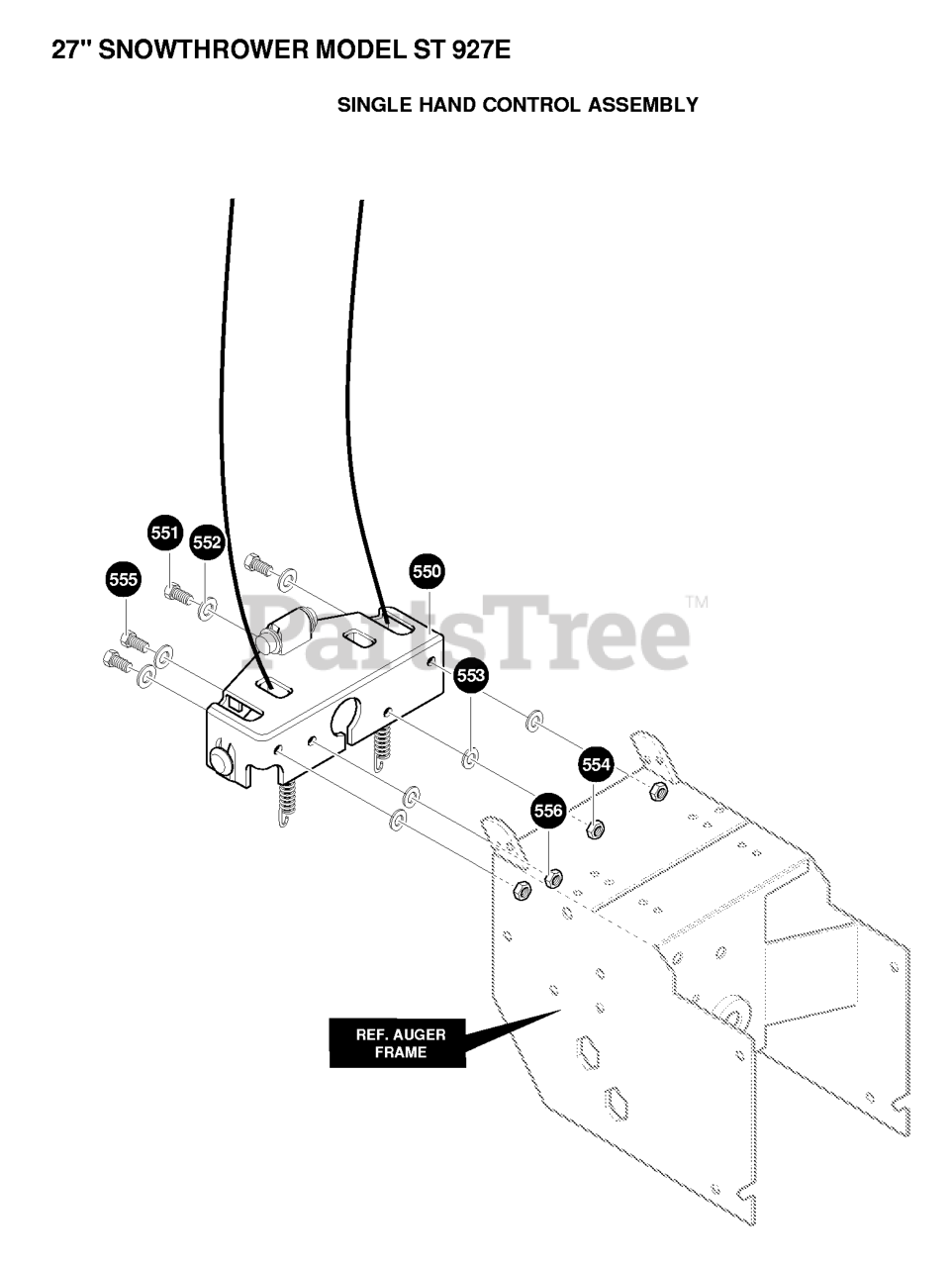 27" SNOWTHROWER MODEL ST 927E

SINGLE HAND CONTROL ASSEMBLY

551
552
555
550
PartsTree™
553
554
556

REF. AUGER FRAME