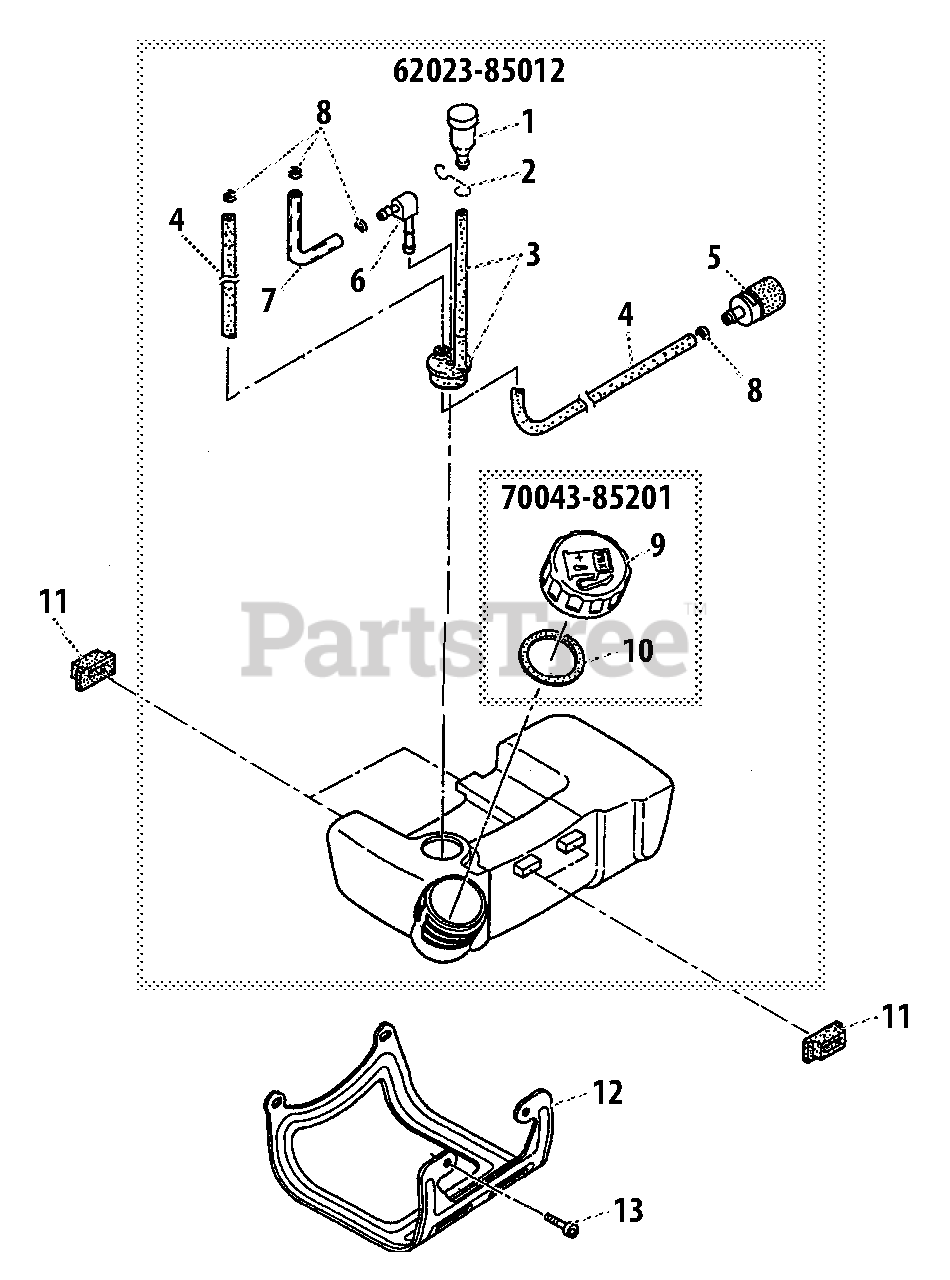 62023-85012

8
1
2
4
7
6
3
5
4
8

70043-85201
9
10

11

PartsTree

11
12
13