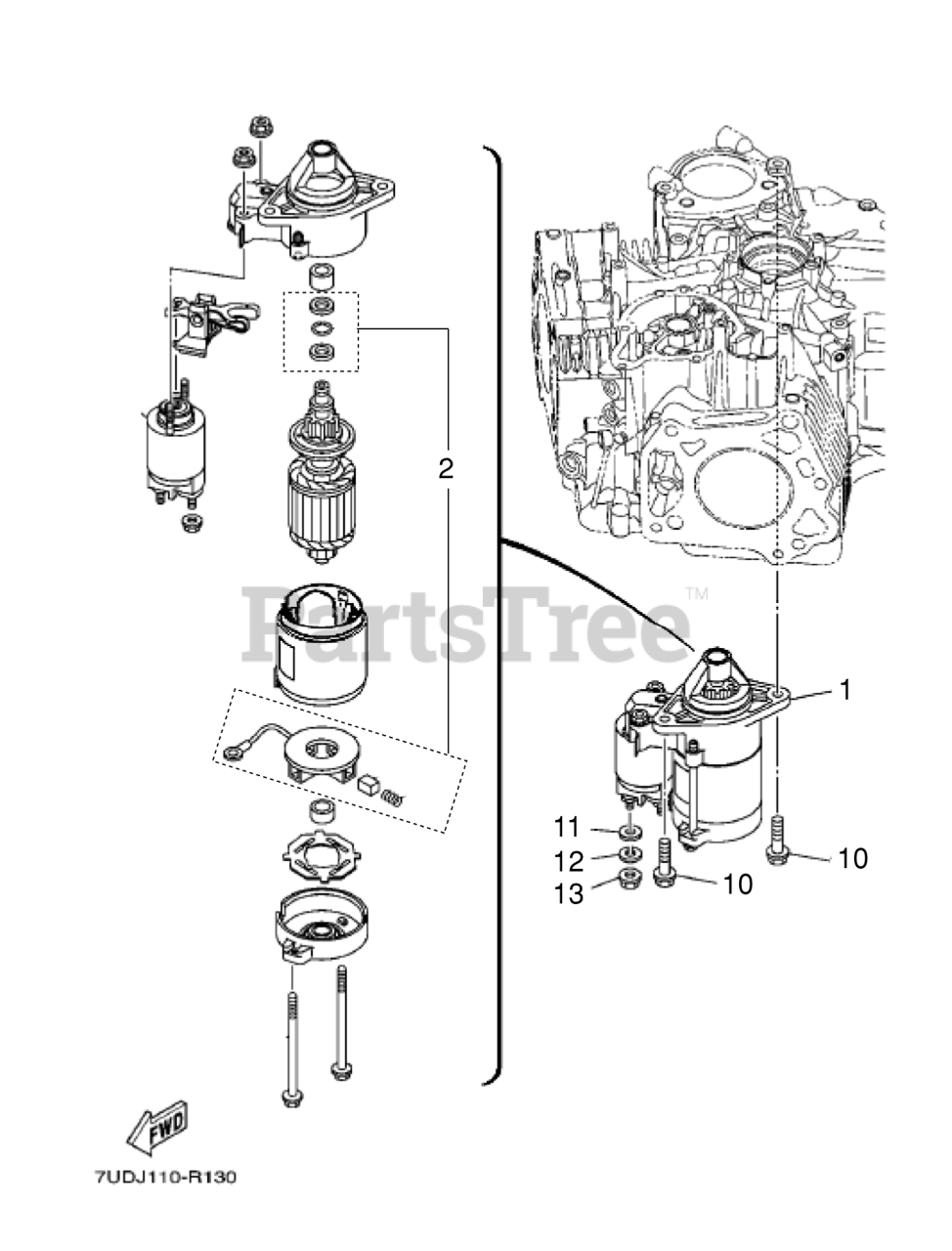 2

PartsTree™

1

11

12

13

10

10

FWD

7UDJ110-R130