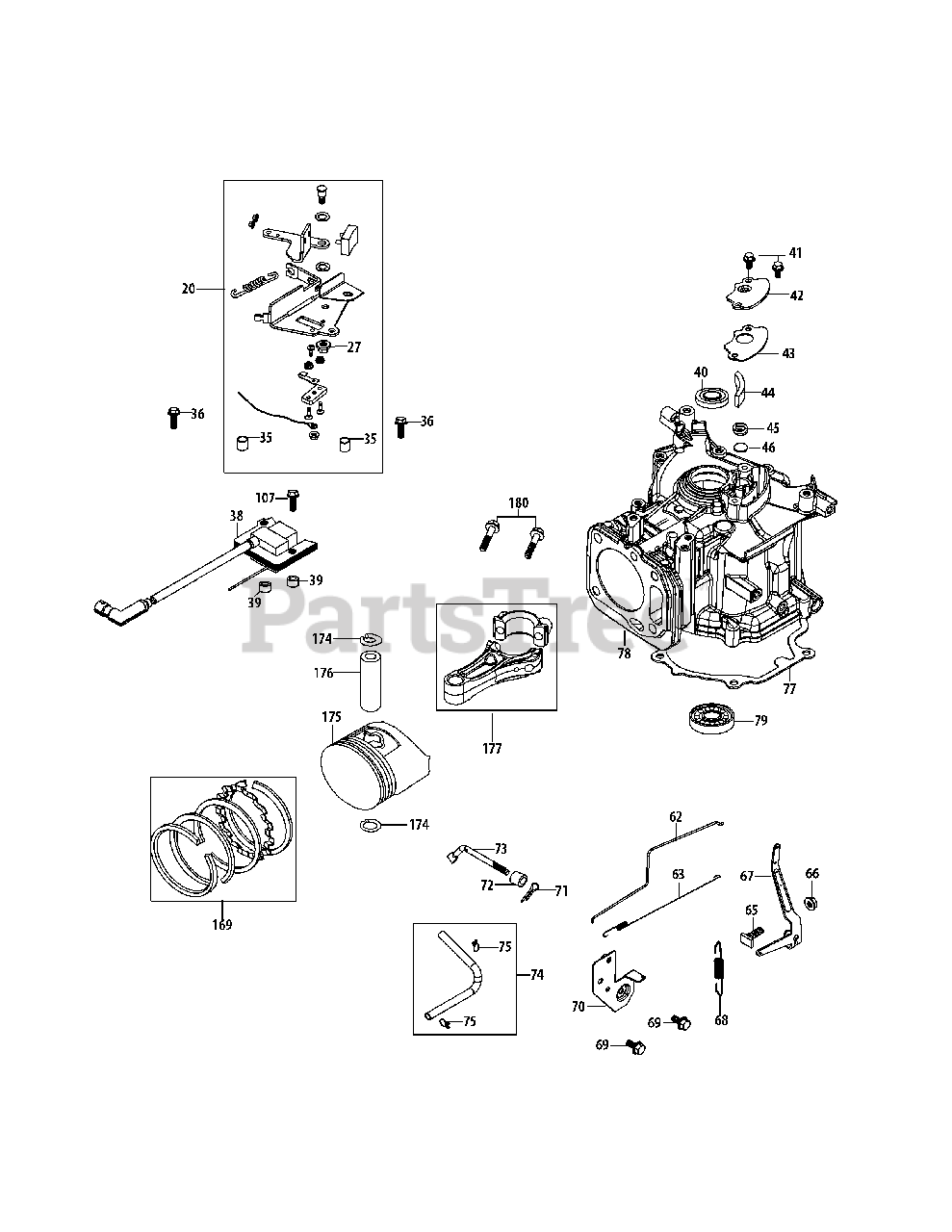 20
27
36
35
35
36
41
42
43
40
44
45
46
107
38
39
39
180
PartsTree
174
176
175
174
177
78
77
79
169
73
72
71
62
63
67
66
65
75
74
75
70
69
69
68