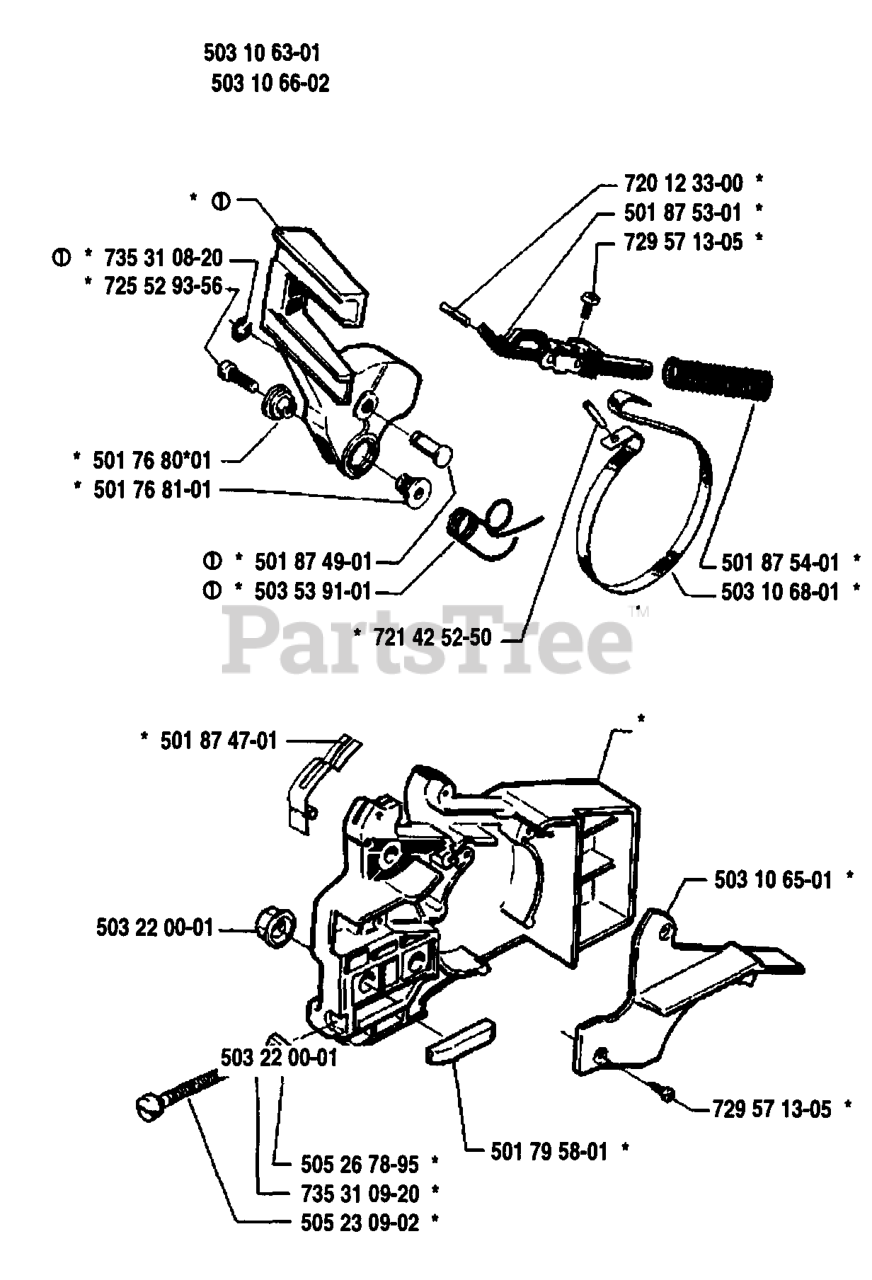 503 10 63-01
503 10 66-02

* ①
① * 735 31 08-20
* 725 52 93-56
* 501 76 80*01
* 501 76 81-01
① * 501 87 49-01
① * 503 53 91-01
* 721 42 52-50
720 12 33-00 *
501 87 53-01 *
729 57 13-05 *
501 87 54-01 *
503 10 68-01 *

PartsTree™

* 501 87 47-01
*
503 10 65-01 *
503 22 00-01
503 22 00-01
729 57 13-05 *
501 79 58-01 *
505 26 78-95 *
735 31 09-20 *
505 23 09-02 *