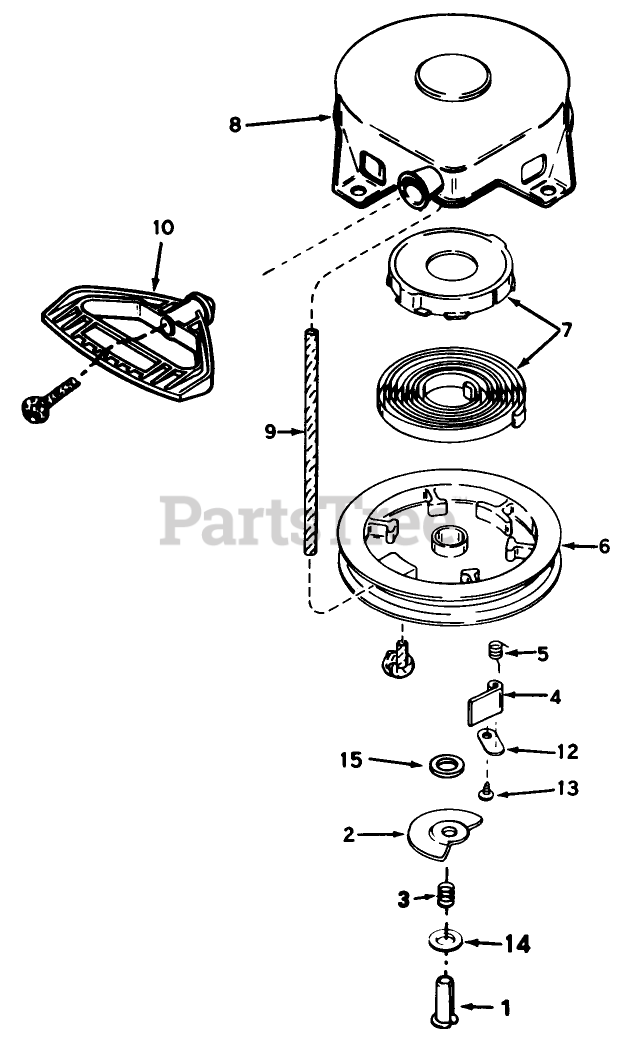 8
10
7
9
PartsTree
6
5
4
12
15
13
2
3
14
1