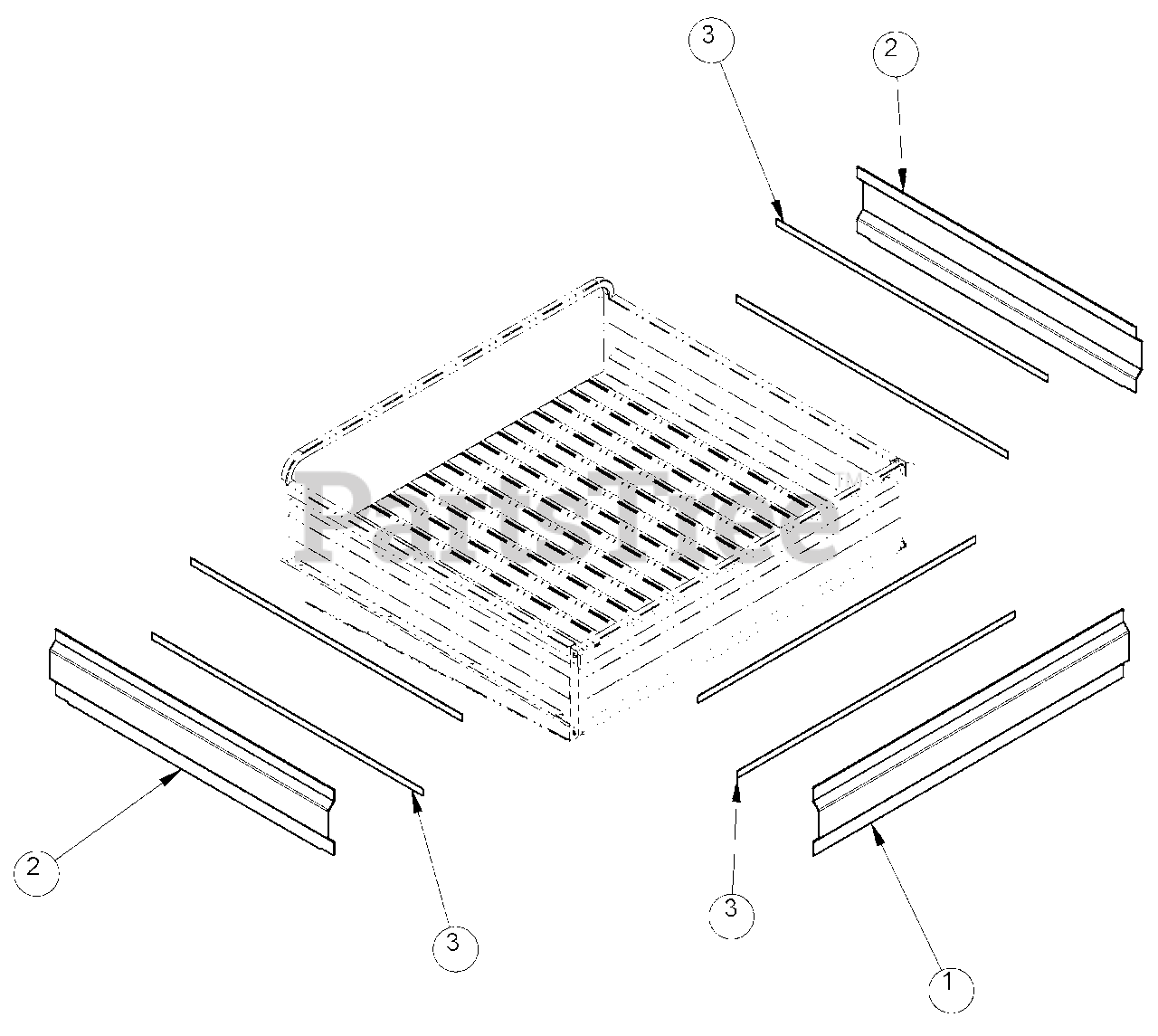 3
2
PartsTree™
2
3
3
1