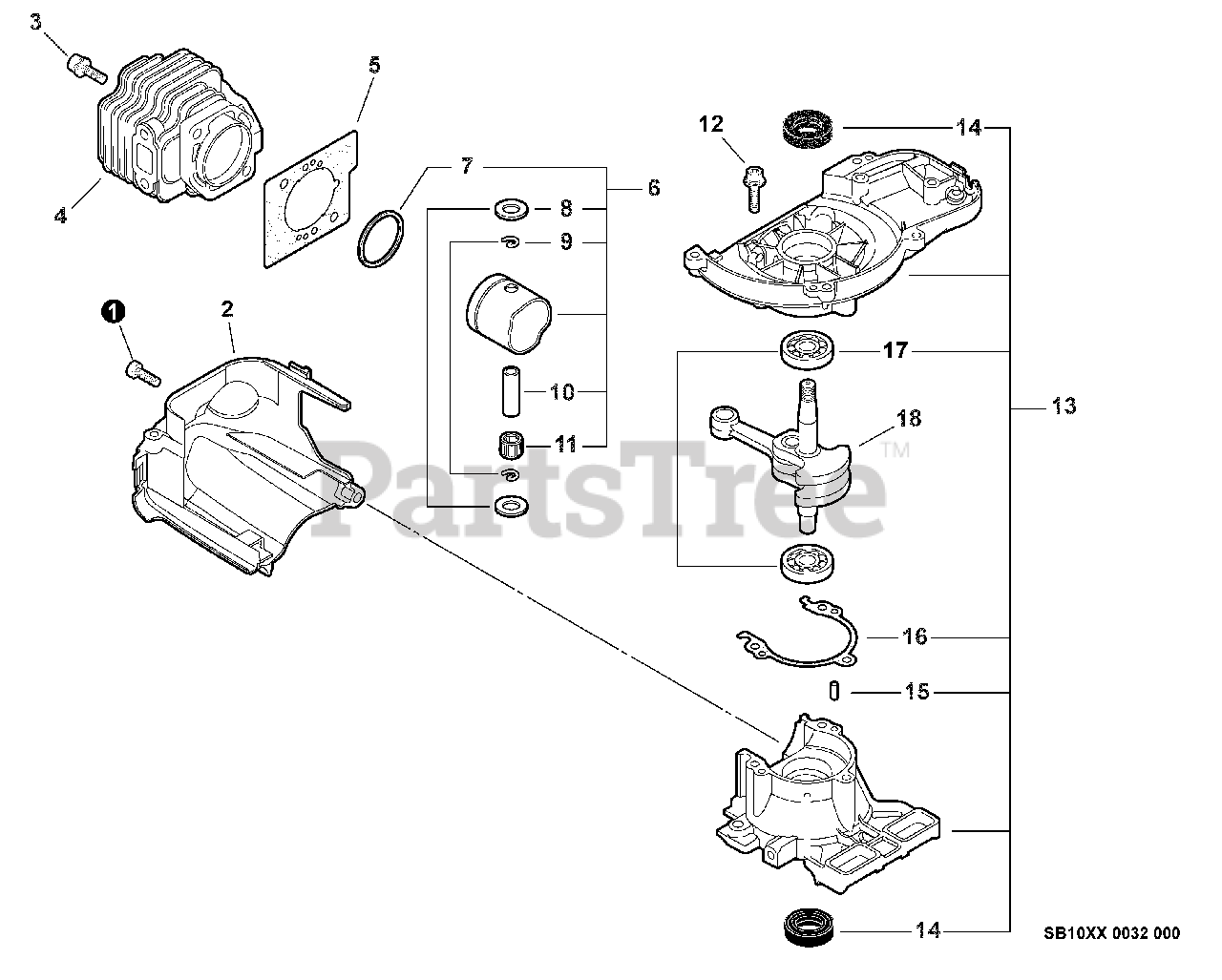 3
5
4
7
6
8
9
12
14
1
2
10
11
17
18
13
PartsTree™
16
15
14
SB10XX 0032 000