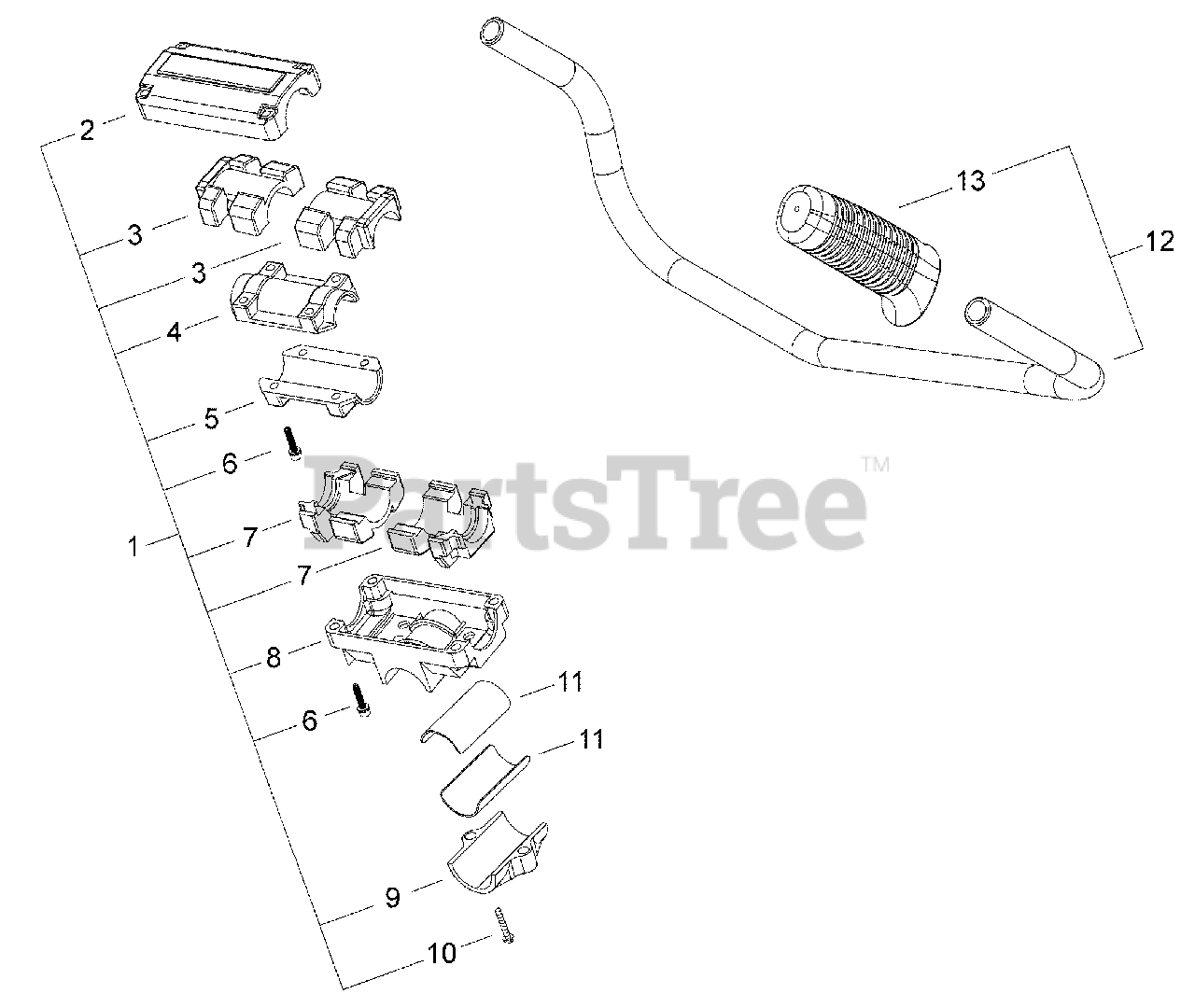 2
3
3
4
5
6
1
7
7
8
6
11
11
9
10
13
12
PartsTree™