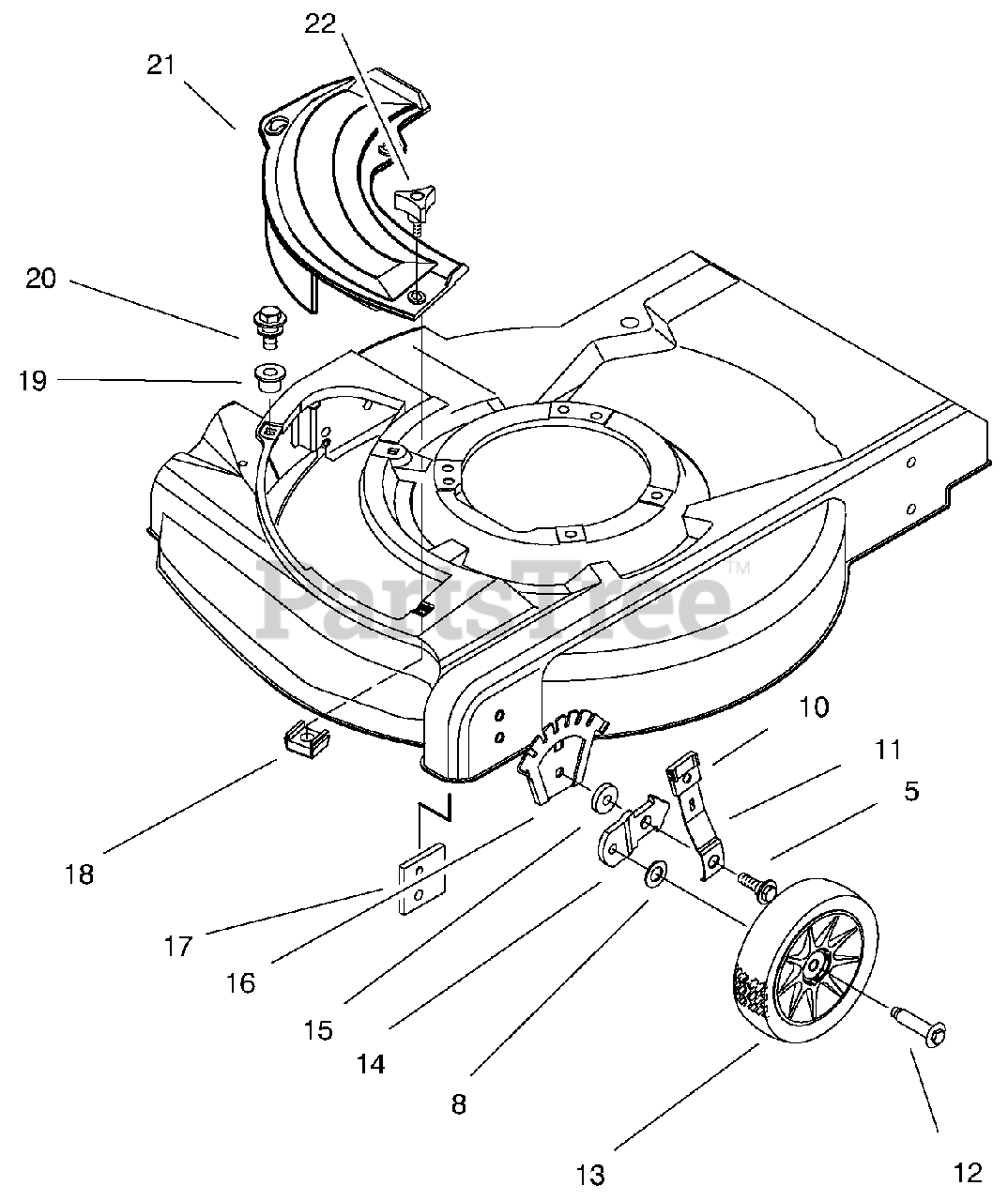 22
21
20
19
PartsTree™
10
11
5
18
17
16
15
14
8
13
12