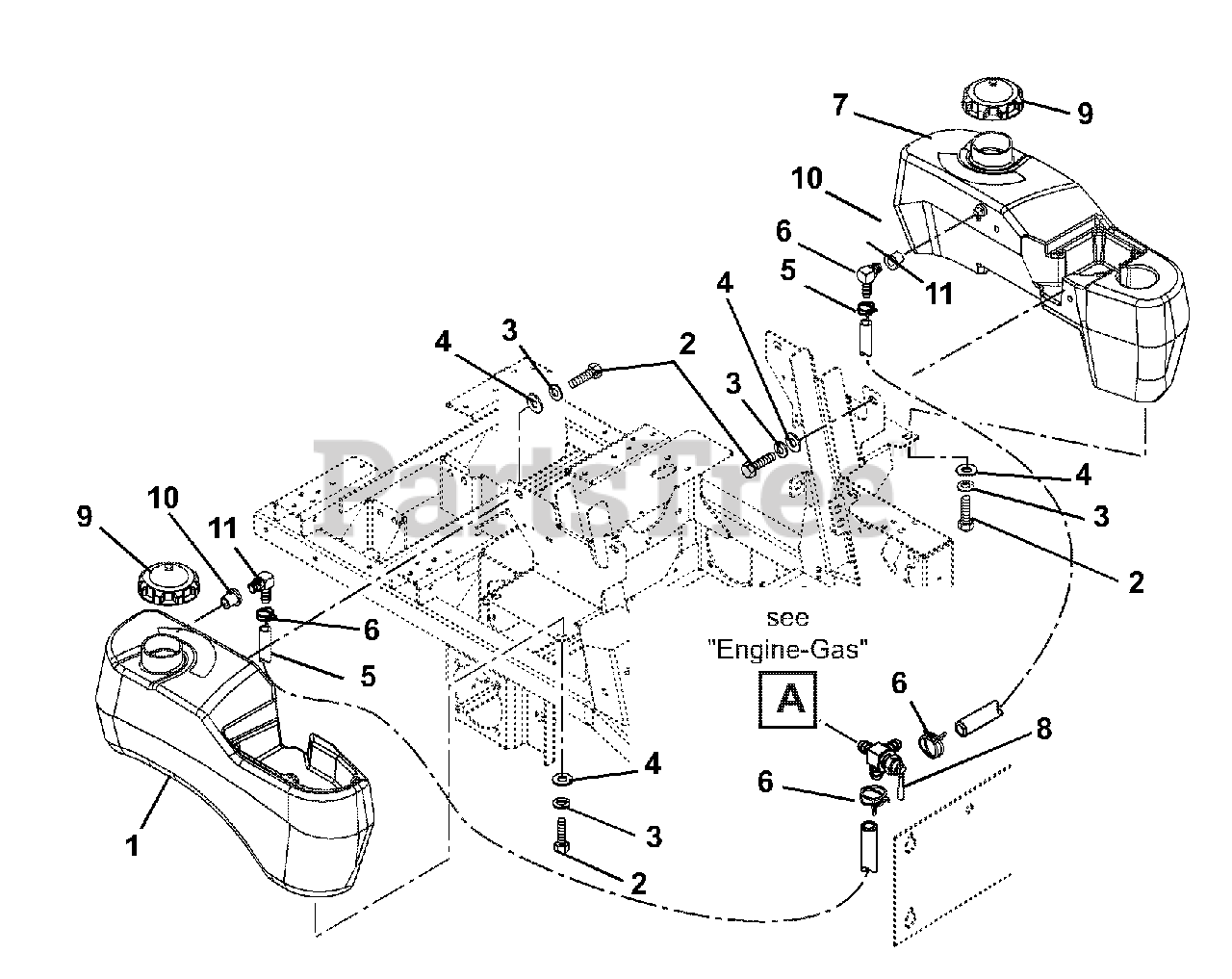 7
9
10
6
5
11
4
3
2
4
3
4
3
2
PartsTree
9
10
11
6
5
see
"Engine-Gas"
A
6
8
6
4
3
2
1