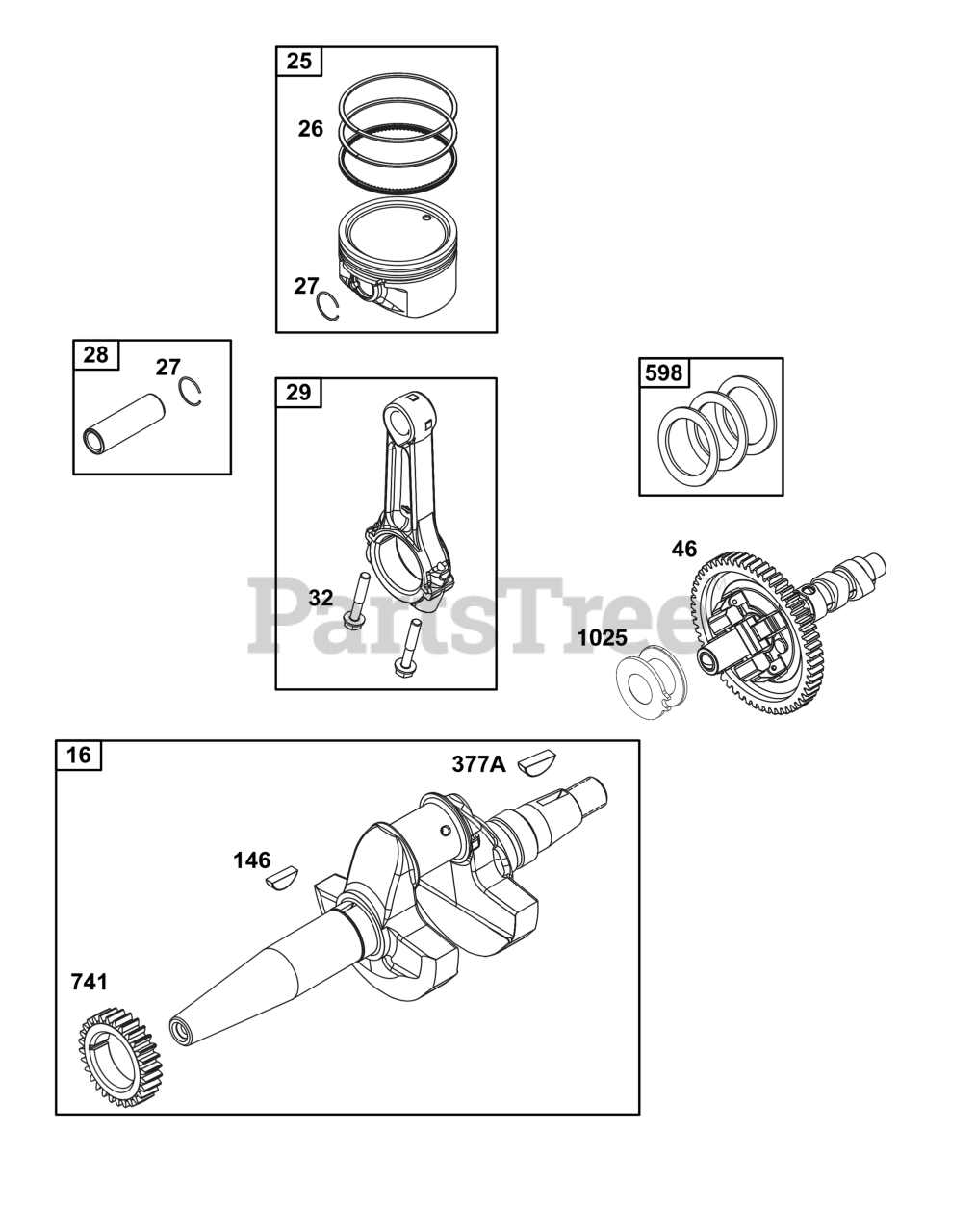 25
26
27
28
27
29
32
598
46
1025
PartsTree
16
377A
146
741