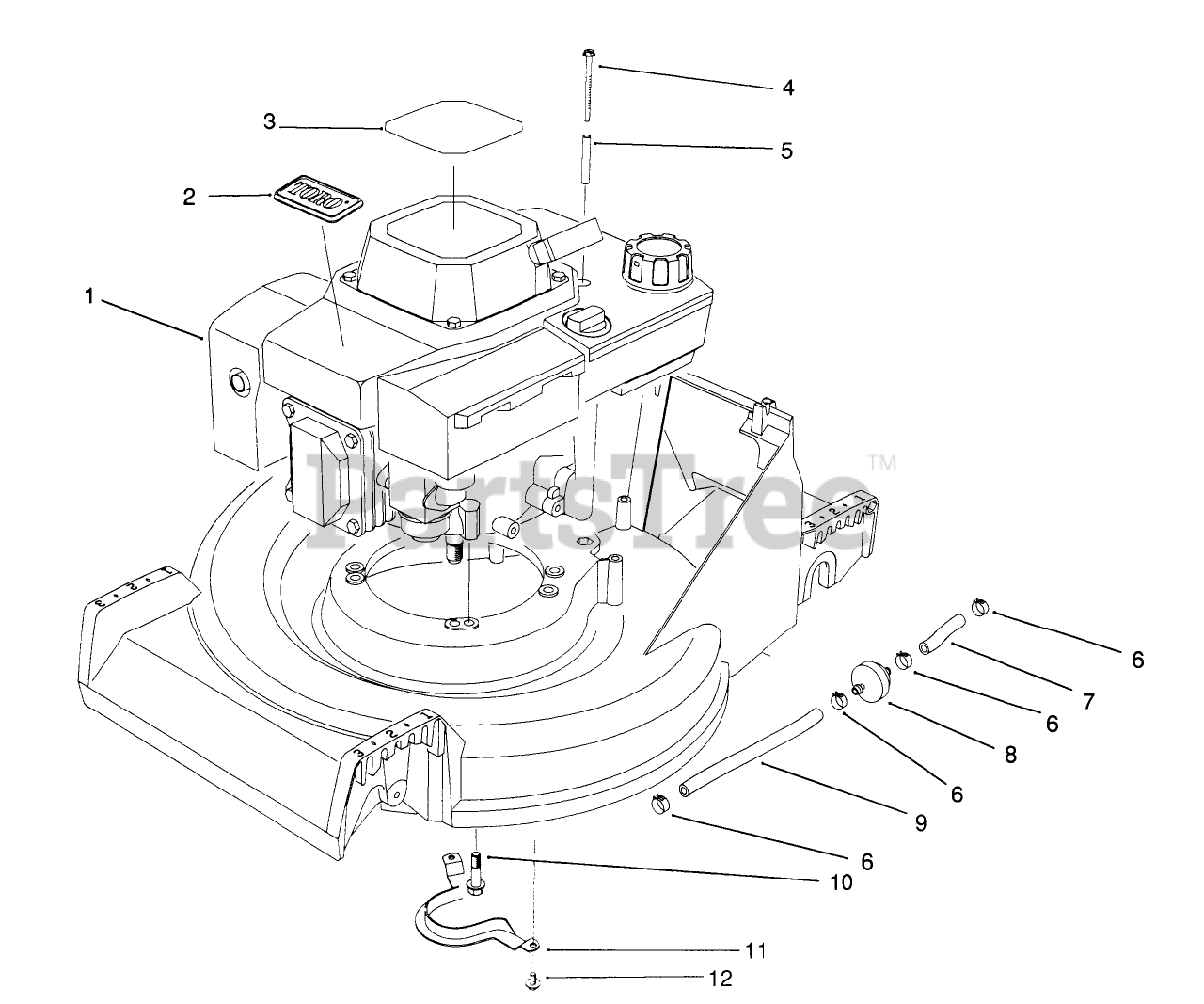 4
3
5
2
TORO
1
PartsTree™
6
7
6
8
6
9
6
10
11
12