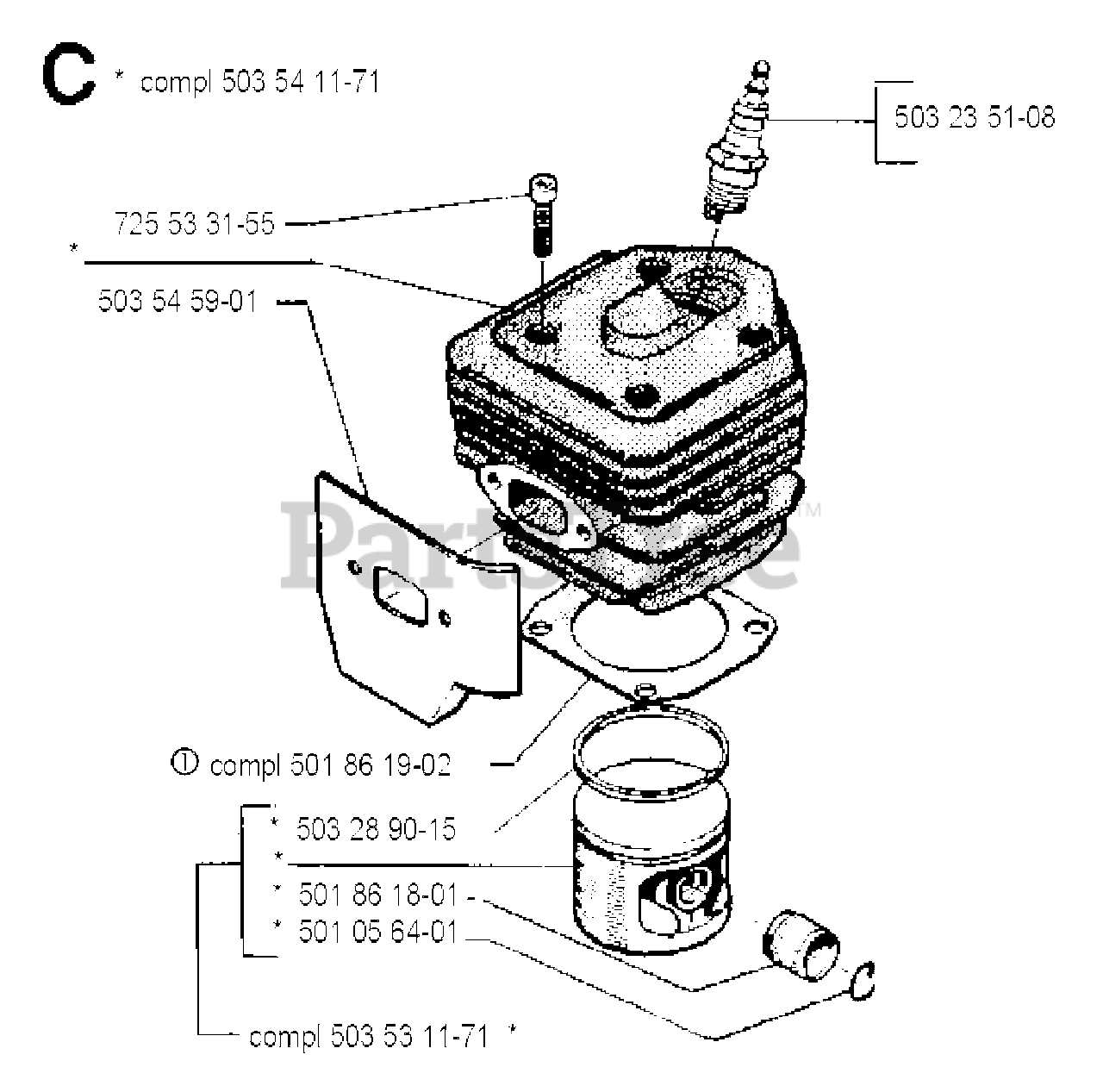 C * compl 503 54 11-71

503 23 51-08

725 53 31-55

*

503 54 59-01

PartsTree™

① compl 501 86 19-02

* 503 28 90-15

*

* 501 86 18-01

* 501 05 64-01

compl 503 53 11-71 *