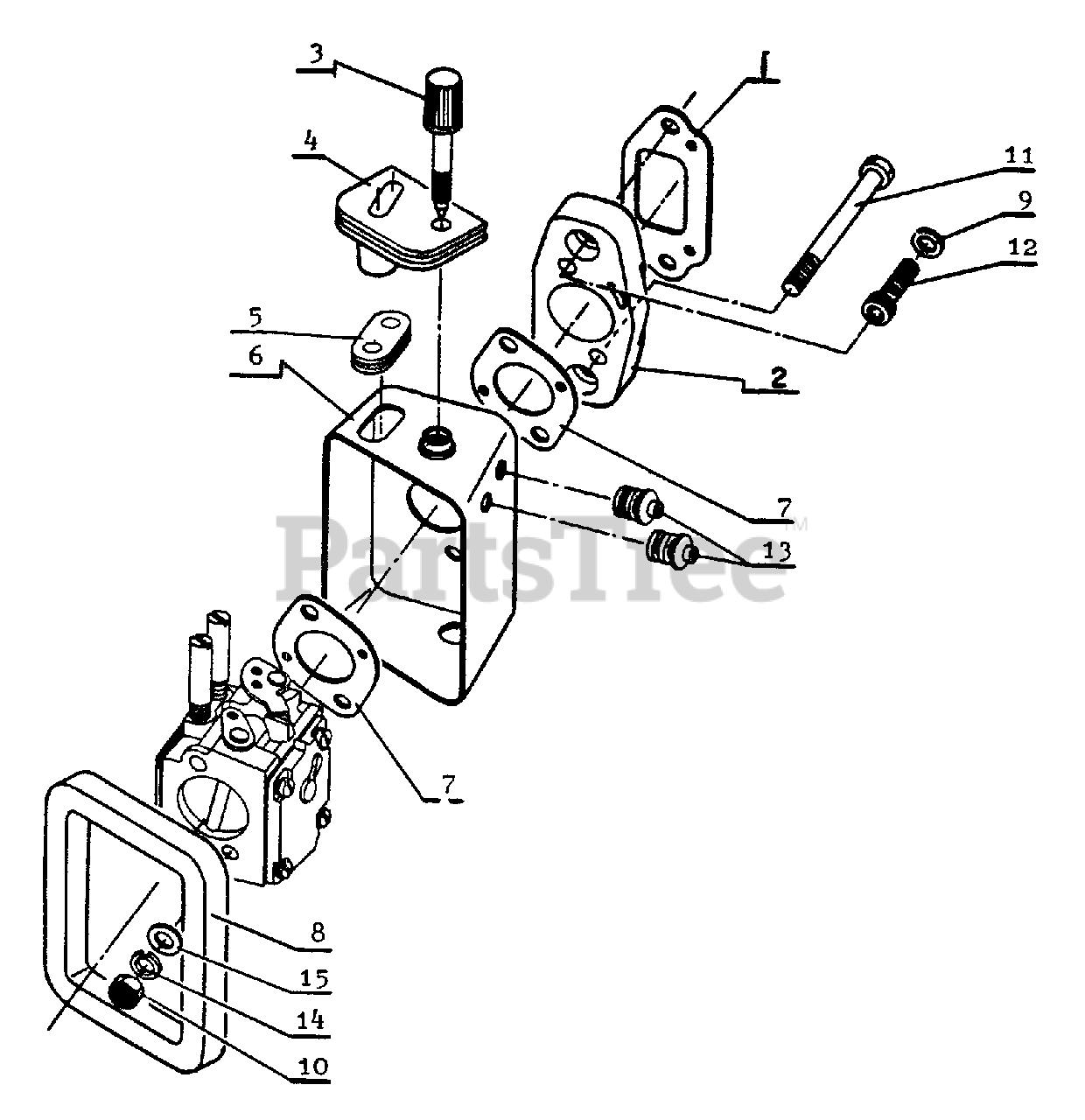 3
1
4
11
9
12
5
6
2
7
13
PartsTree™
7
8
15
14
10