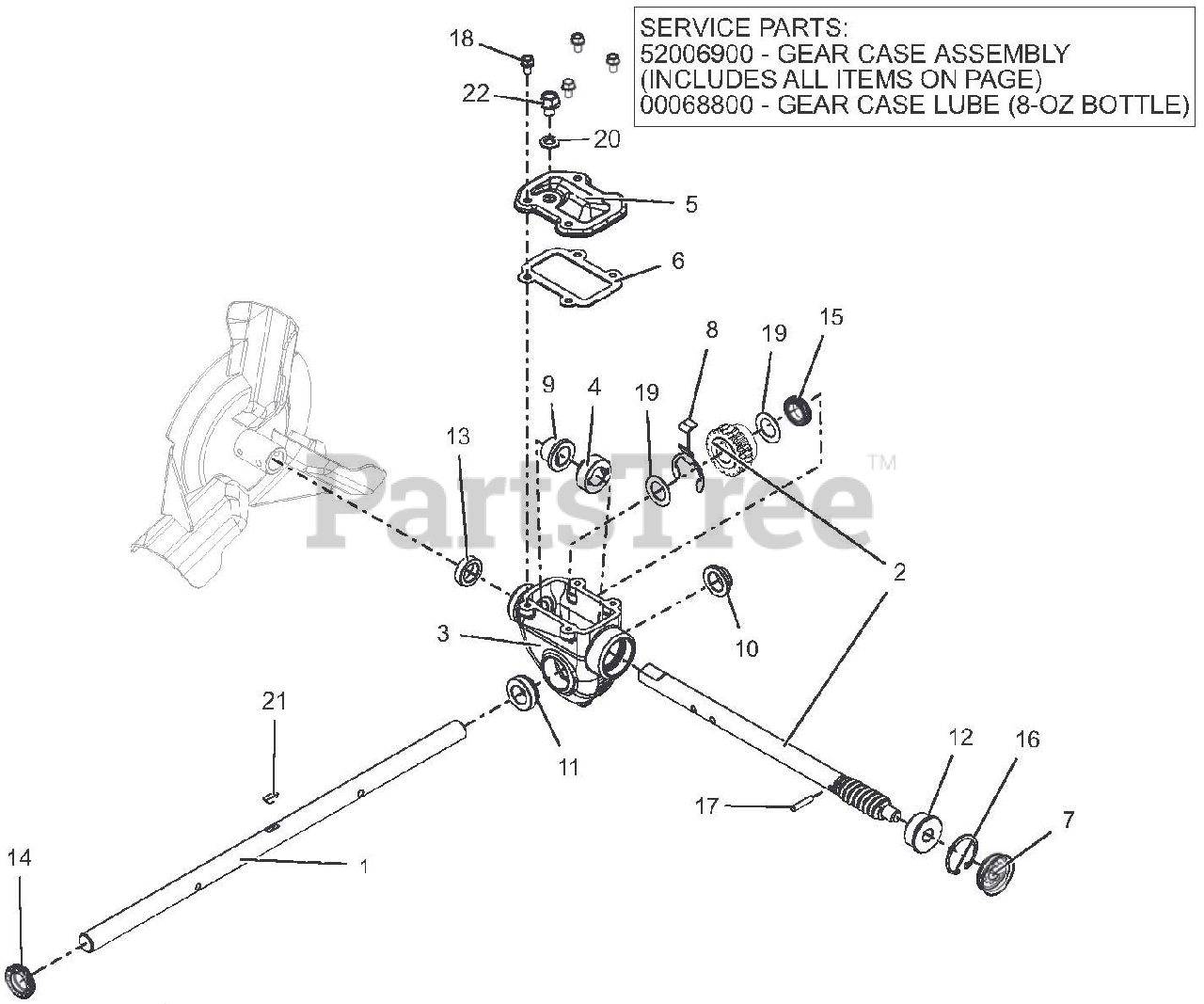 SERVICE PARTS:
52006900 - GEAR CASE ASSEMBLY (INCLUDES ALL ITEMS ON PAGE)
00068800 - GEAR CASE LUBE (8-OZ BOTTLE)

18
22
20
5
6
8
19
15
9
4
19
13
PartsTree™
2
3
10
21
11
12
16
17
7
14
1