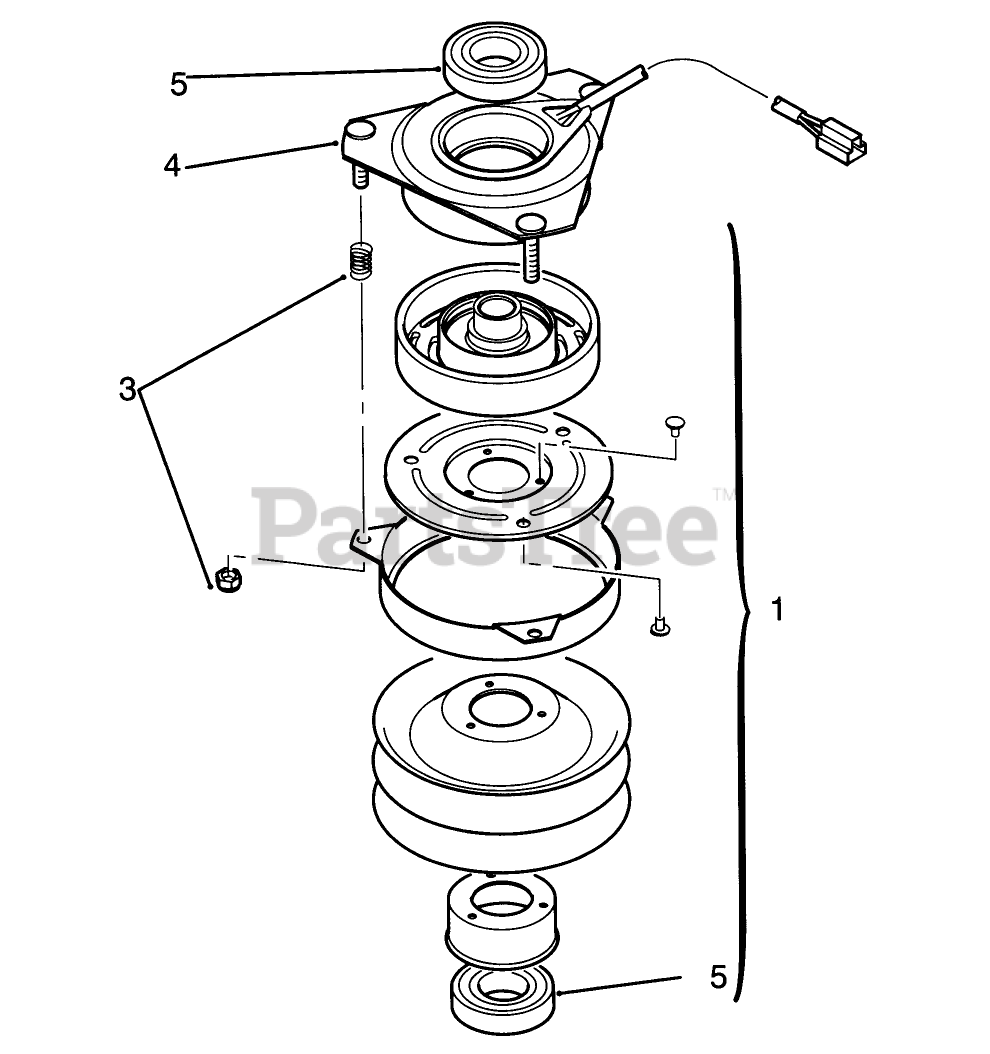 5
4
3
PartsTree™
1
5