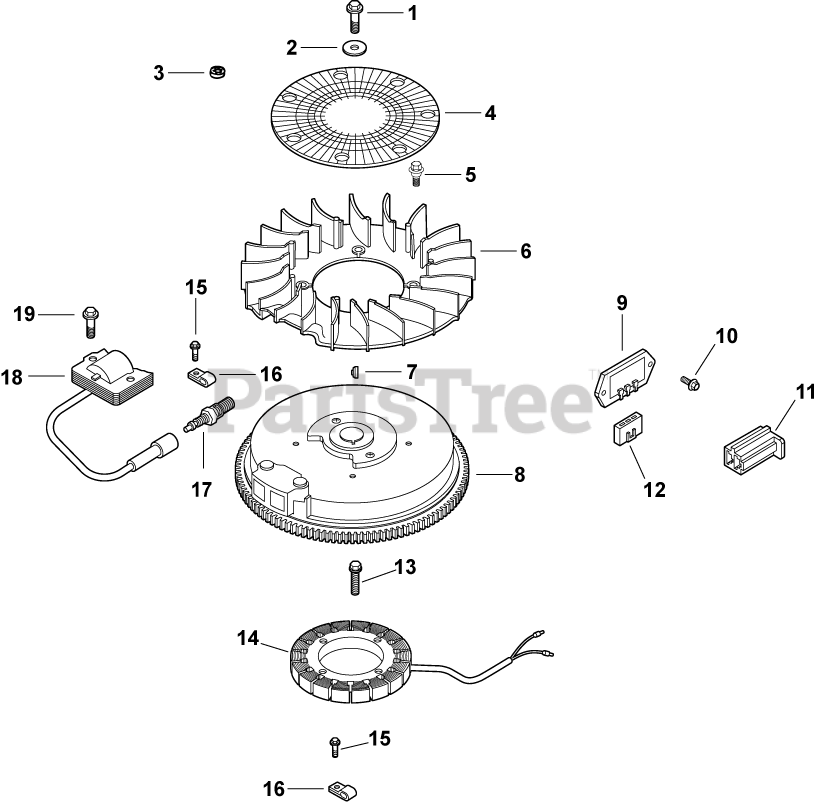 1
2
3
4
5
6
15
19
9
10
18
16
7
PartsTree™
11
17
8
12
13
14
15
16