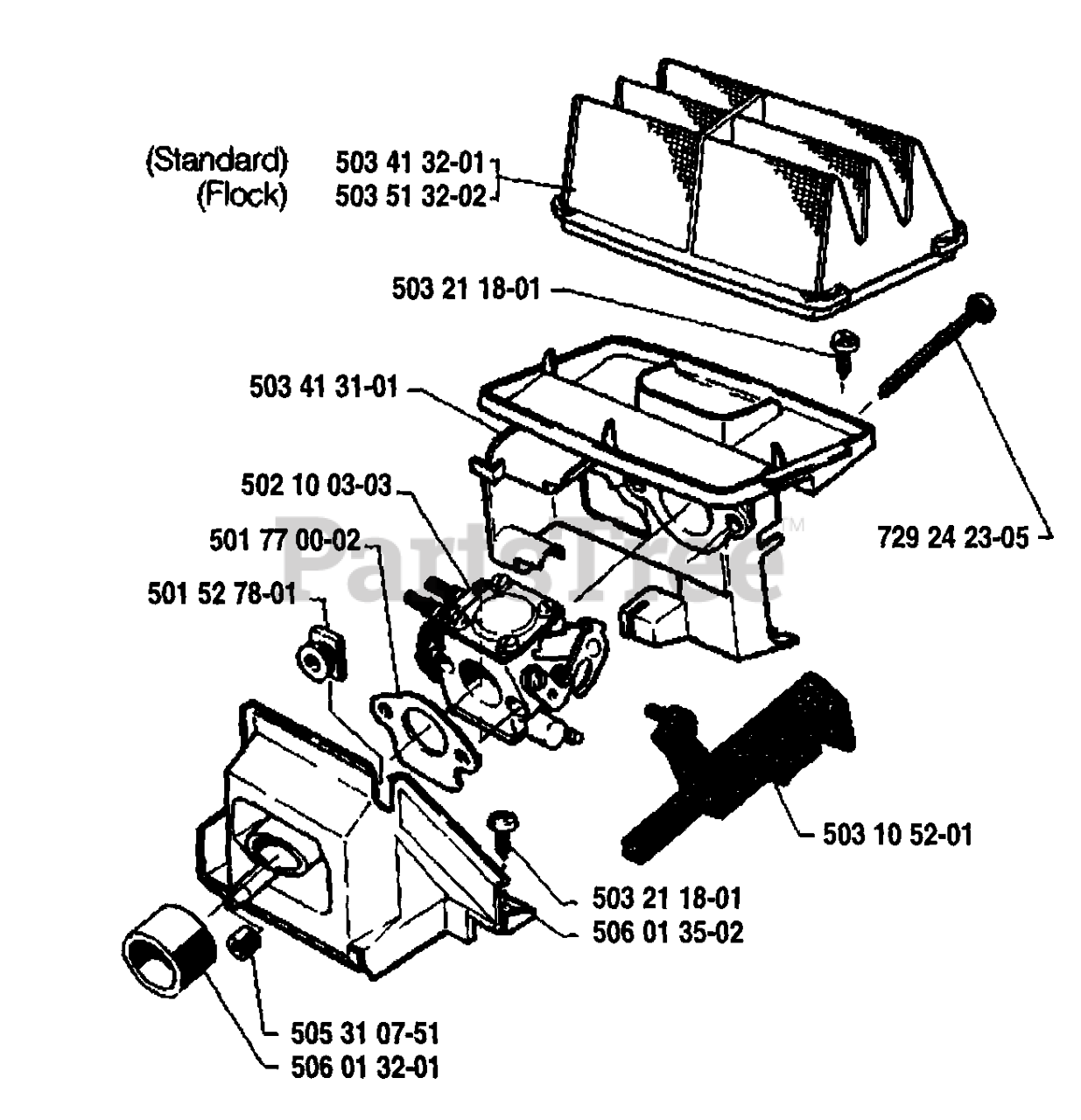 (Standard) 503 41 32-01
(Flock) 503 51 32-02

503 21 18-01

503 41 31-01

502 10 03-03

501 77 00-02

501 52 78-01

729 24 23-05

PartsTree™

503 10 52-01

503 21 18-01

506 01 35-02

505 31 07-51

506 01 32-01