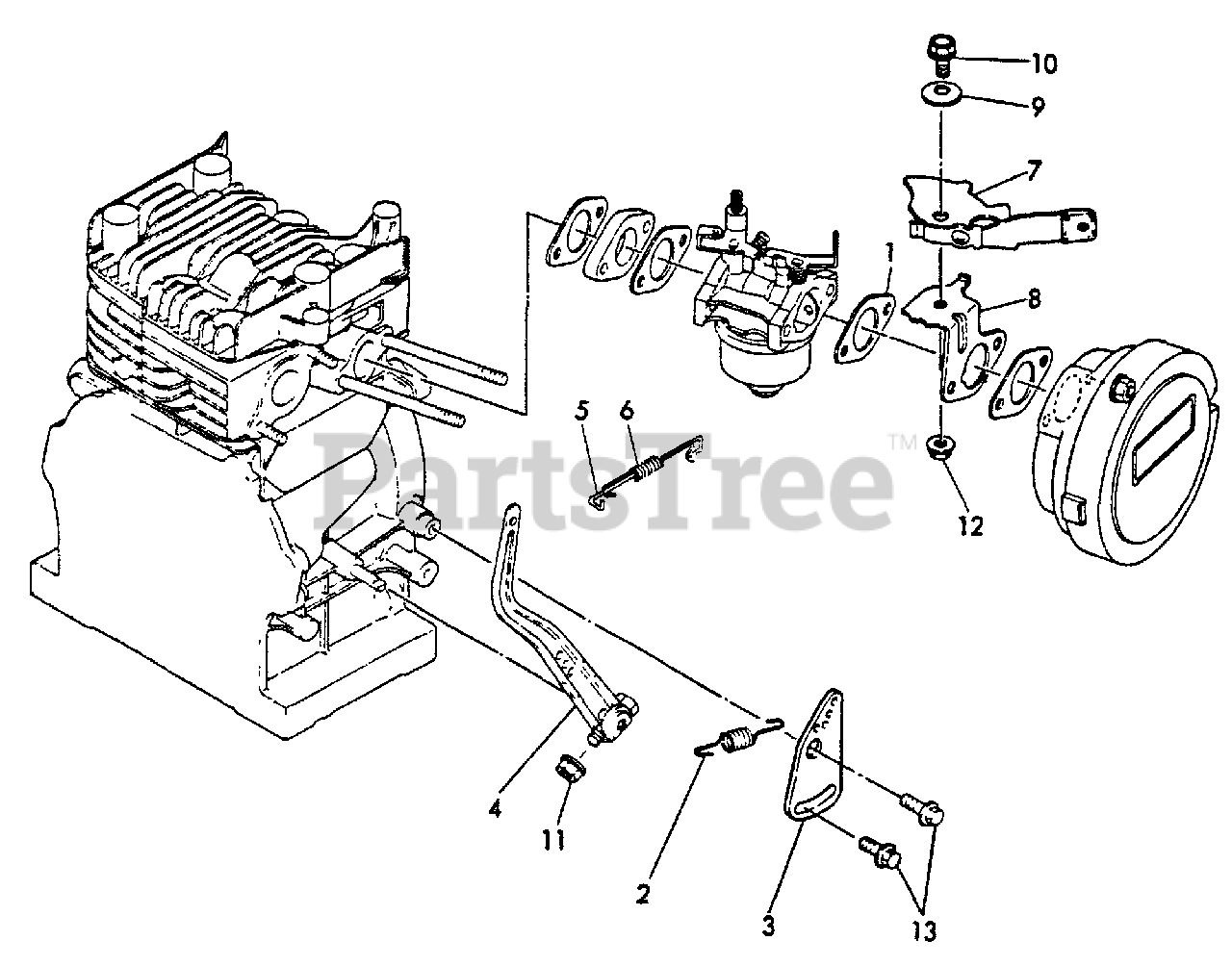 10
9
7
1
8
5
6
PartsTree™
12
4
11
2
3
13