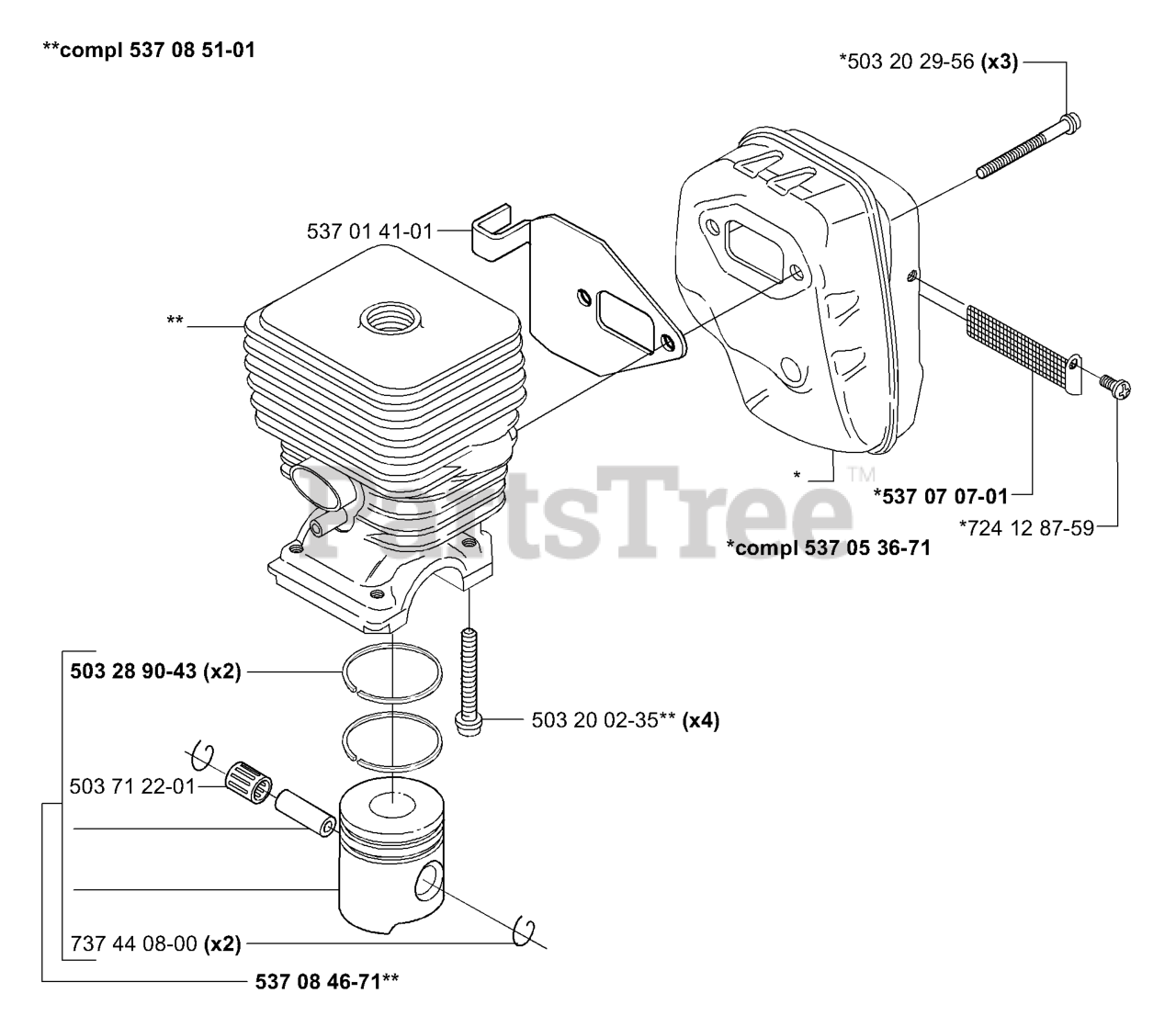 **compl 537 08 51-01

*503 20 29-56 (x3)

537 01 41-01

**

*

PartsTree™

*537 07 07-01

*724 12 87-59

*compl 537 05 36-71

503 28 90-43 (x2)

503 20 02-35** (x4)

503 71 22-01

737 44 08-00 (x2)

537 08 46-71**