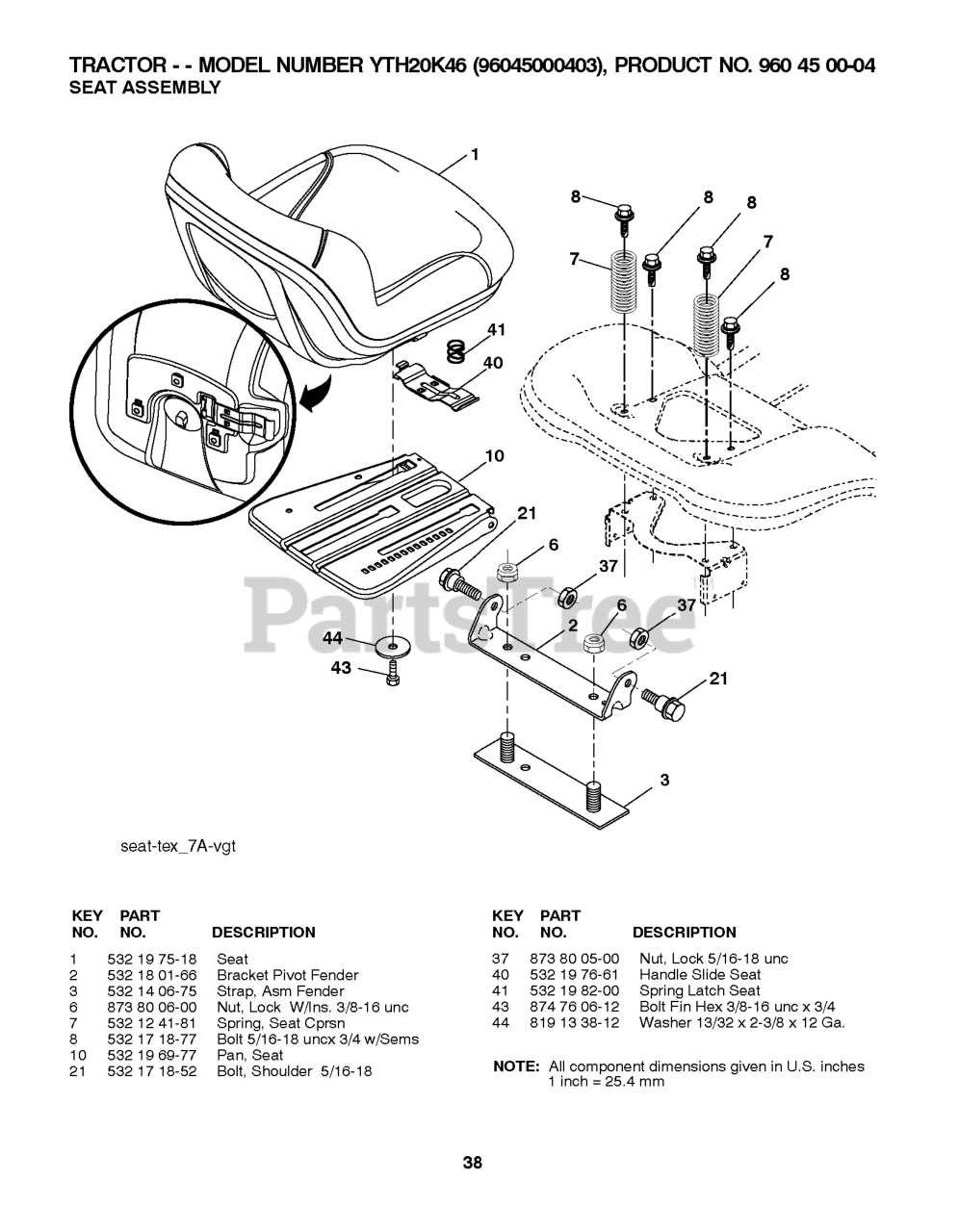 TRACTOR - - MODEL NUMBER YTH20K46 (96045000403), PRODUCT NO. 960 45 00-04
SEAT ASSEMBLY

1
8
8
8
7
7
8
41
40
10
21
6
37
6
37
2
44
43
21
3

PartsTree

seat-tex_7A-vgt

| KEY NO. | PART NO. | DESCRIPTION |
|---|---|---|
| 1 | 532 19 75-18 | Seat |
| 2 | 532 18 01-66 | Bracket Pivot Fender |
| 3 | 532 14 06-75 | Strap, Asm Fender |
| 6 | 873 80 06-00 | Nut, Lock W/Ins. 3/8-16 unc |
| 7 | 532 12 41-81 | Spring, Seat Cprsn |
| 8 | 532 17 18-77 | Bolt 5/16-18 uncx 3/4 w/Sems |
| 10 | 532 19 69-77 | Pan, Seat |
| 21 | 532 17 18-52 | Bolt, Shoulder 5/16-18 |

| KEY NO. | PART NO. | DESCRIPTION |
|---|---|---|
| 37 | 873 80 05-00 | Nut, Lock 5/16-18 unc |
| 40 | 532 19 76-61 | Handle Slide Seat |
| 41 | 532 19 82-00 | Spring Latch Seat |
| 43 | 874 76 06-12 | Bolt Fin Hex 3/8-16 unc x 3/4 |
| 44 | 819 13 38-12 | Washer 13/32 x 2-3/8 x 12 Ga. |

NOTE: All component dimensions given in U.S. inches 1 inch = 25.4 mm

38