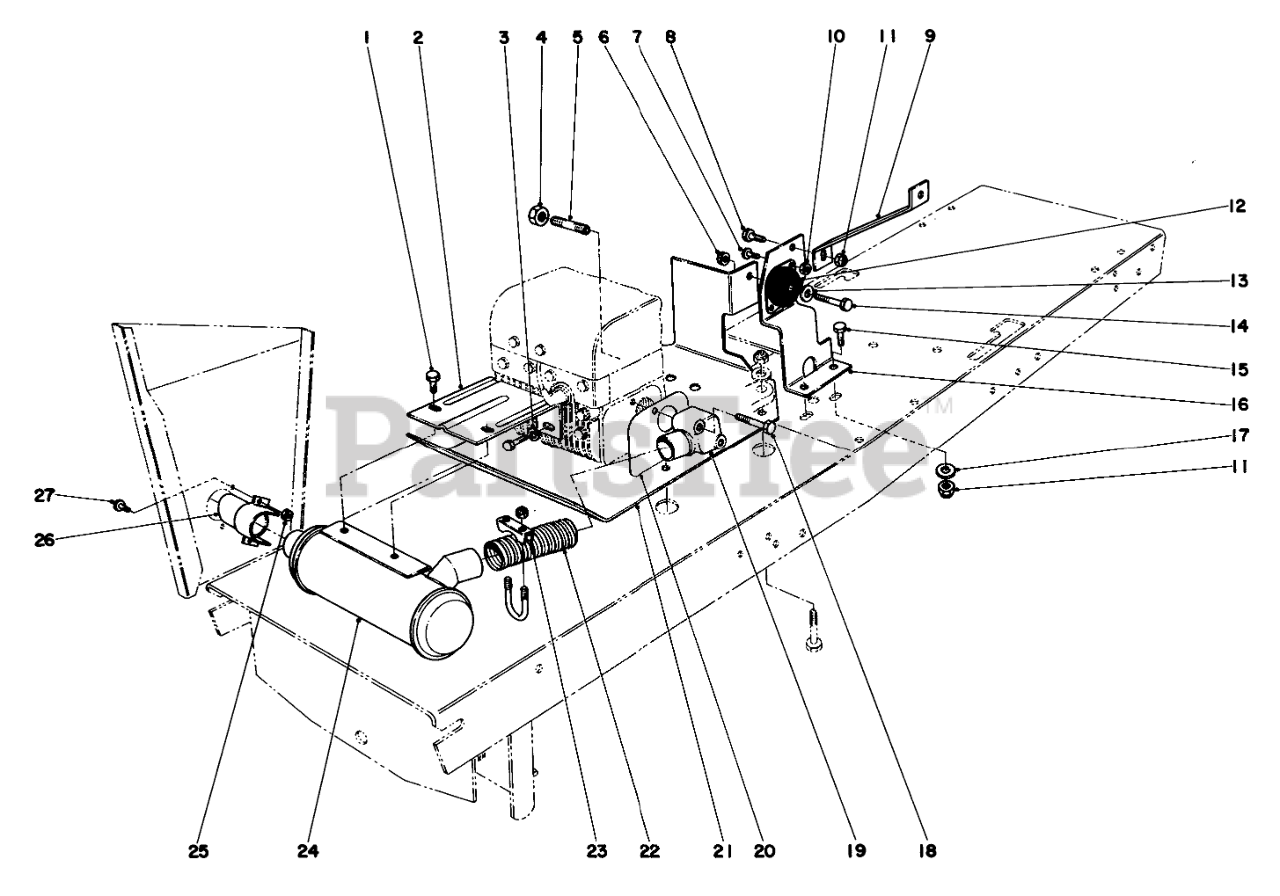 1 2 3 4 5 6 7 8 10 11 9

12
13
14
15
16
17
11

27
26

PartsTree™

25 24 23 22 21 20 19 18