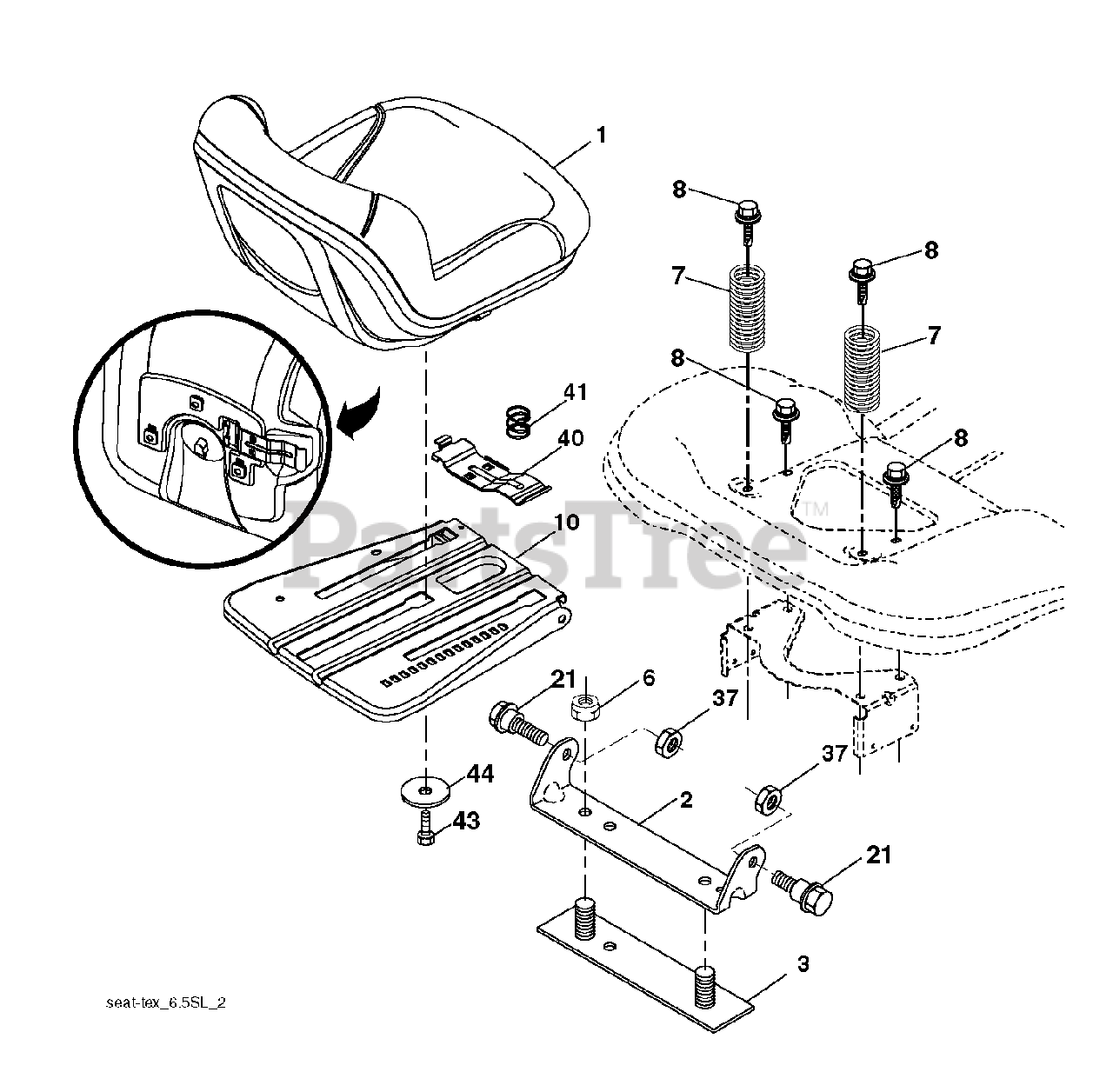 1
8
8
7
7
8
8
41
40
PartsTree™
10
21
6
37
37
44
43
2
21
3
seat-tex_6.5SL_2