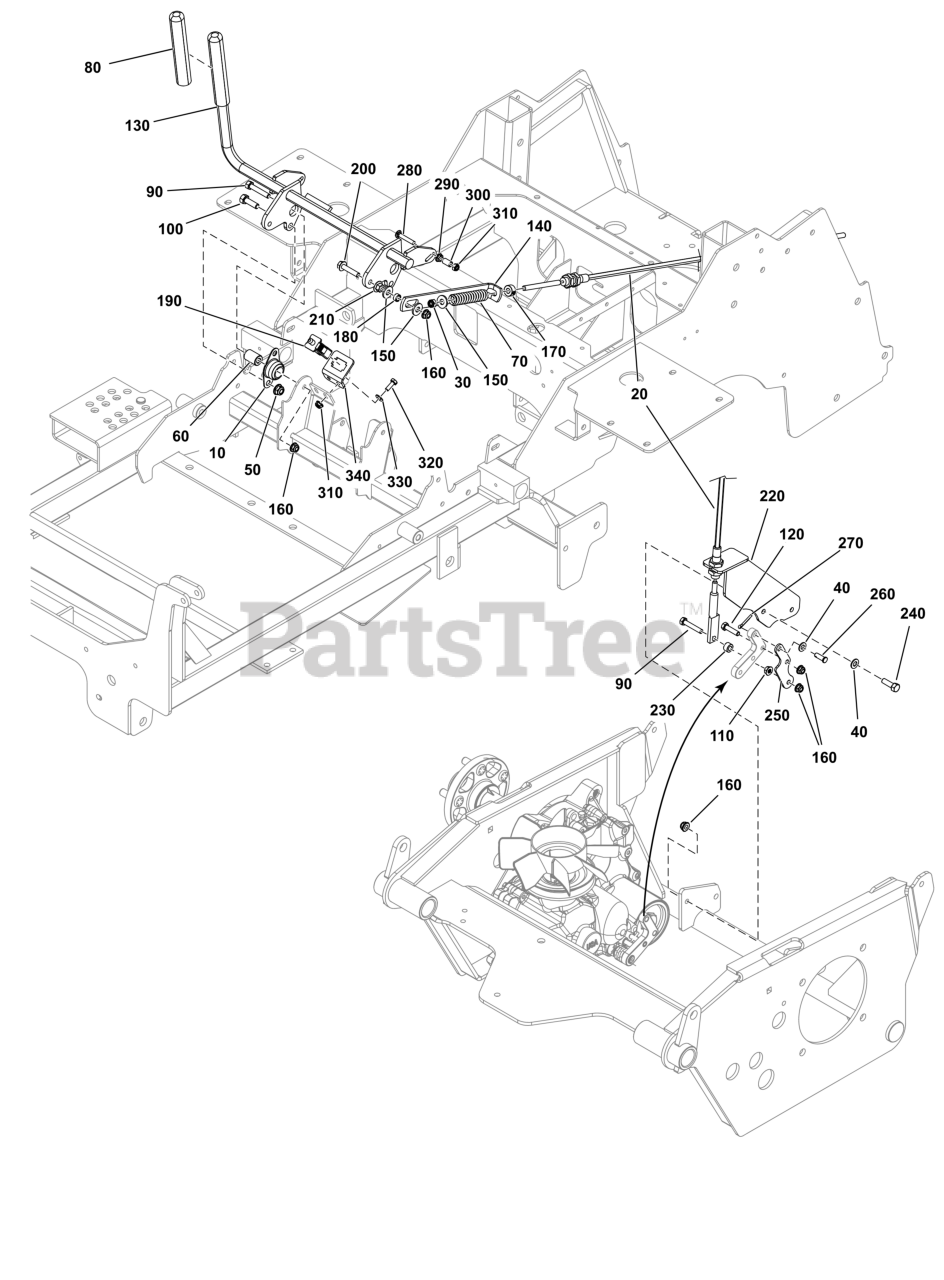 80
130
90
100
200
280
290
300
310
140
190
210
180
150
160
30
150
70
170
20
60
10
50
160
310
340
330
320
220
120
270
40
260
240
90
230
110
250
160
40
160
PartsTree™