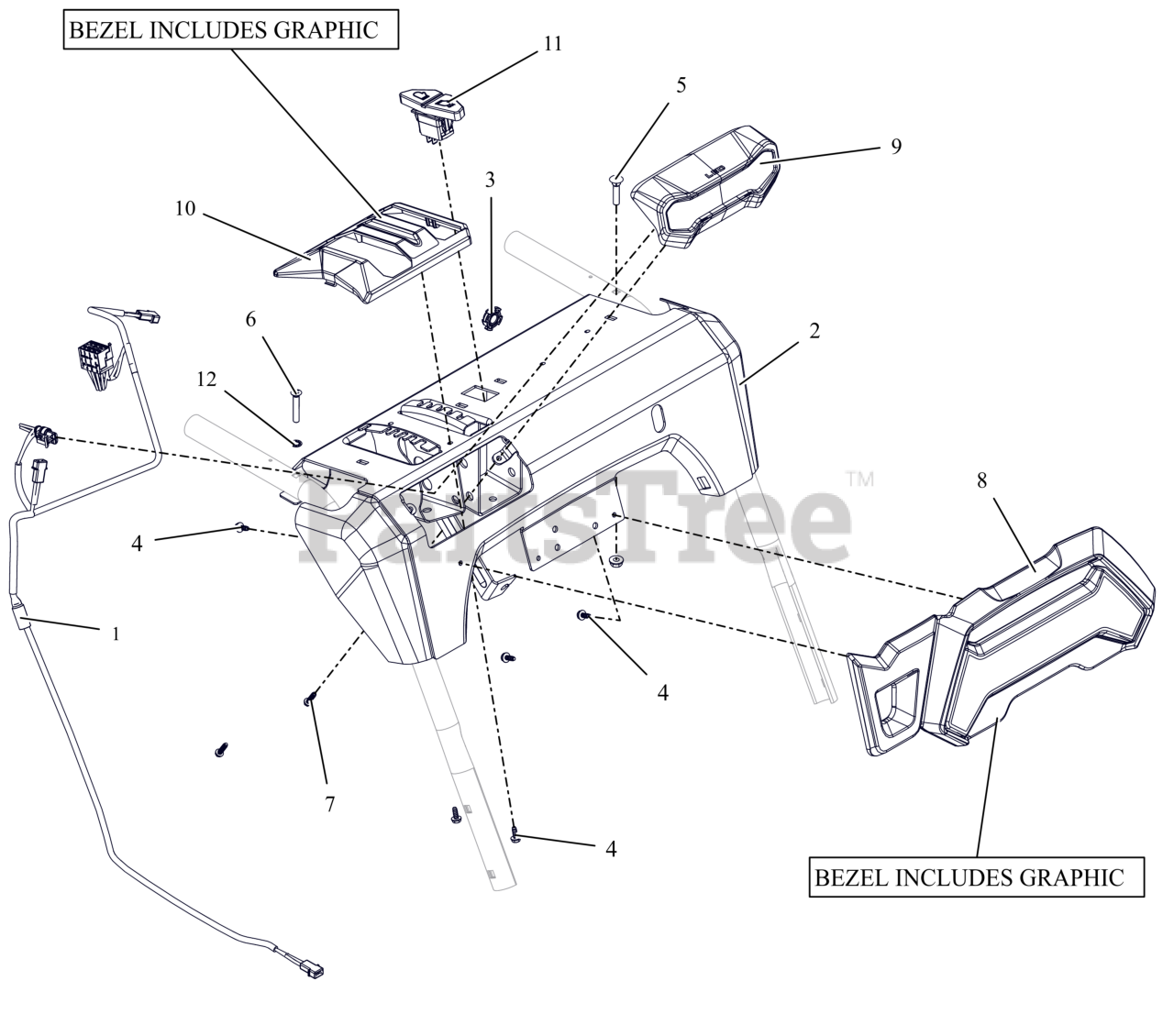 BEZEL INCLUDES GRAPHIC

11

5

9

3

10

2

6

12

PartsTree™

8

4

1

4

7

4

BEZEL INCLUDES GRAPHIC