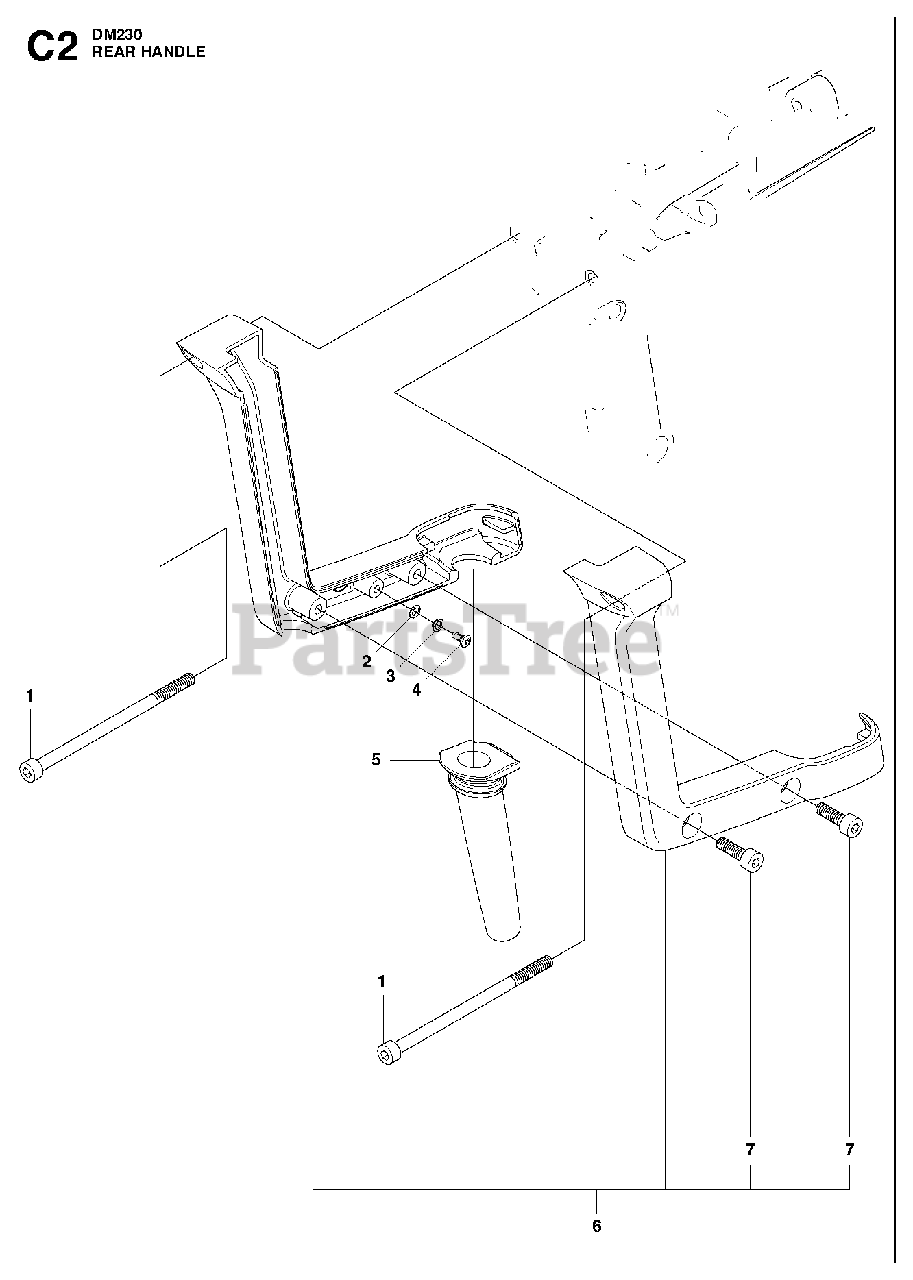 C2 DM230
REAR HANDLE

PartsTree™

1

2
3
4

5

1

7
7

6