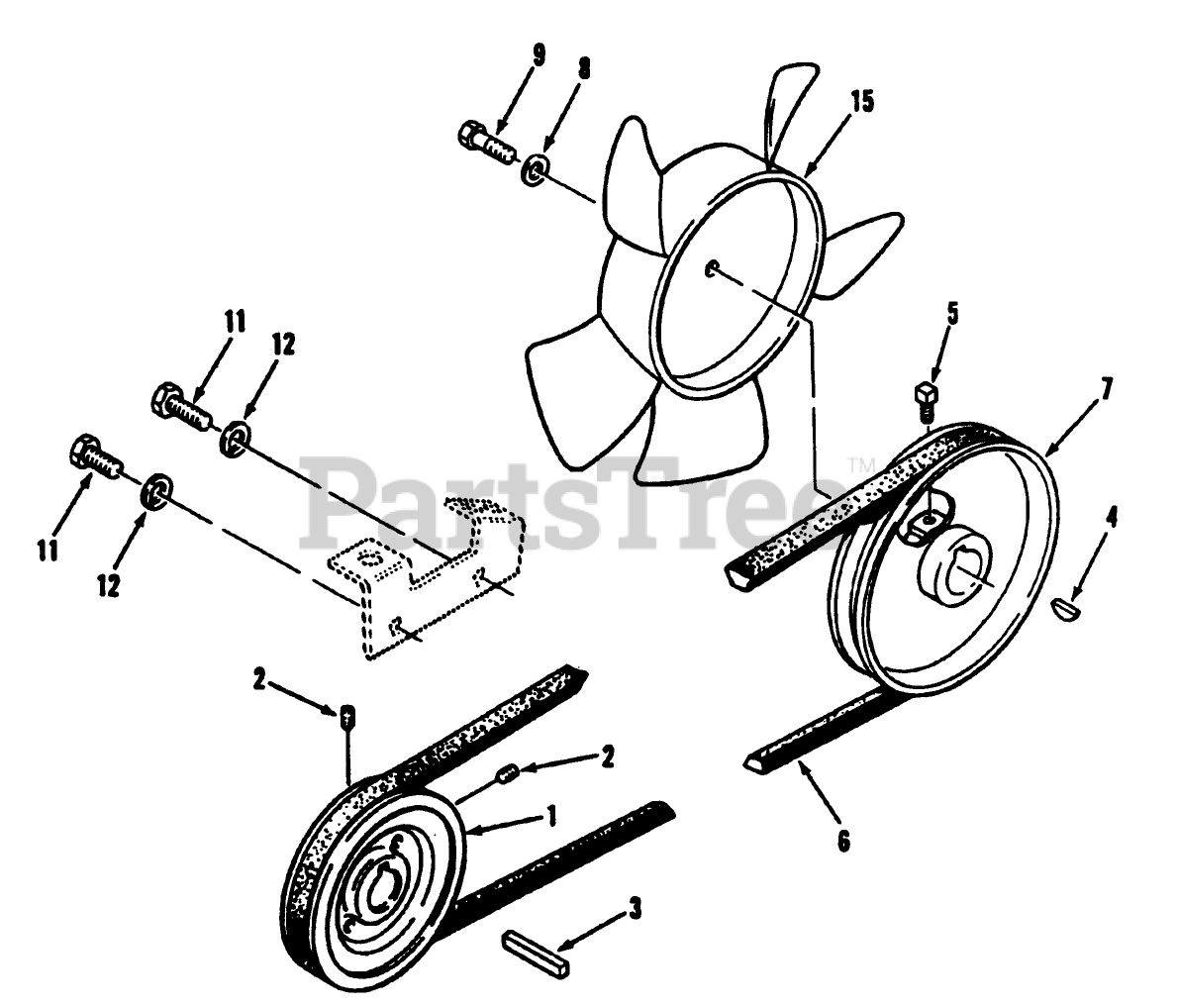 9
8
15
11
12
5
7
11
12
PartsTree™
4
2
2
1
6
3