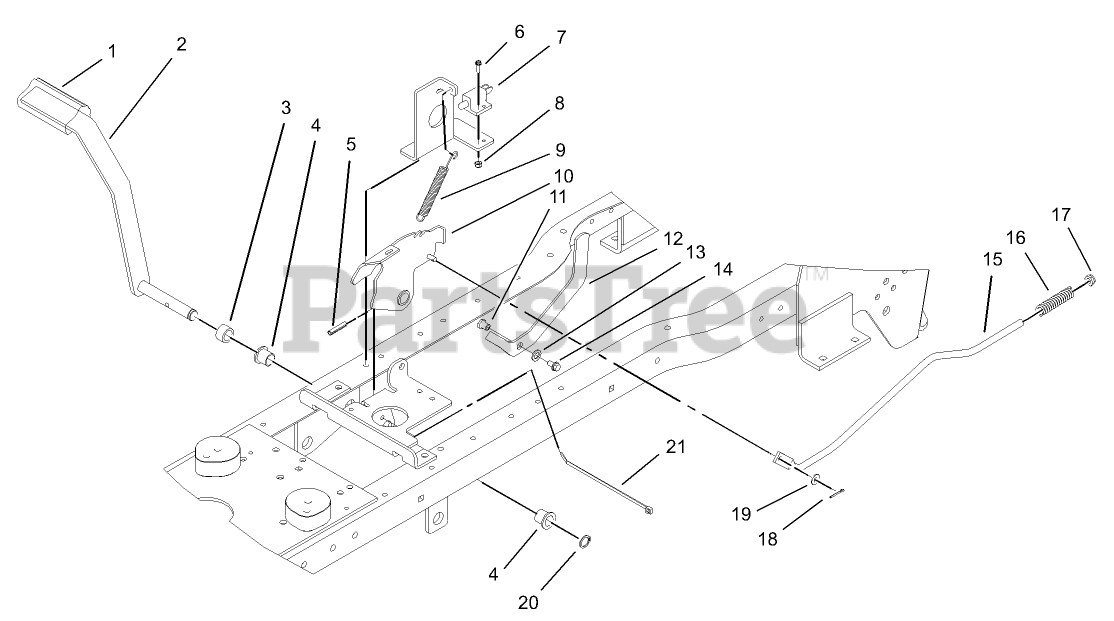 1
2
3
4
5
6
7
8
9
10
11
12
13
14
15
16
17
PartsTree™
21
19
18
4
20