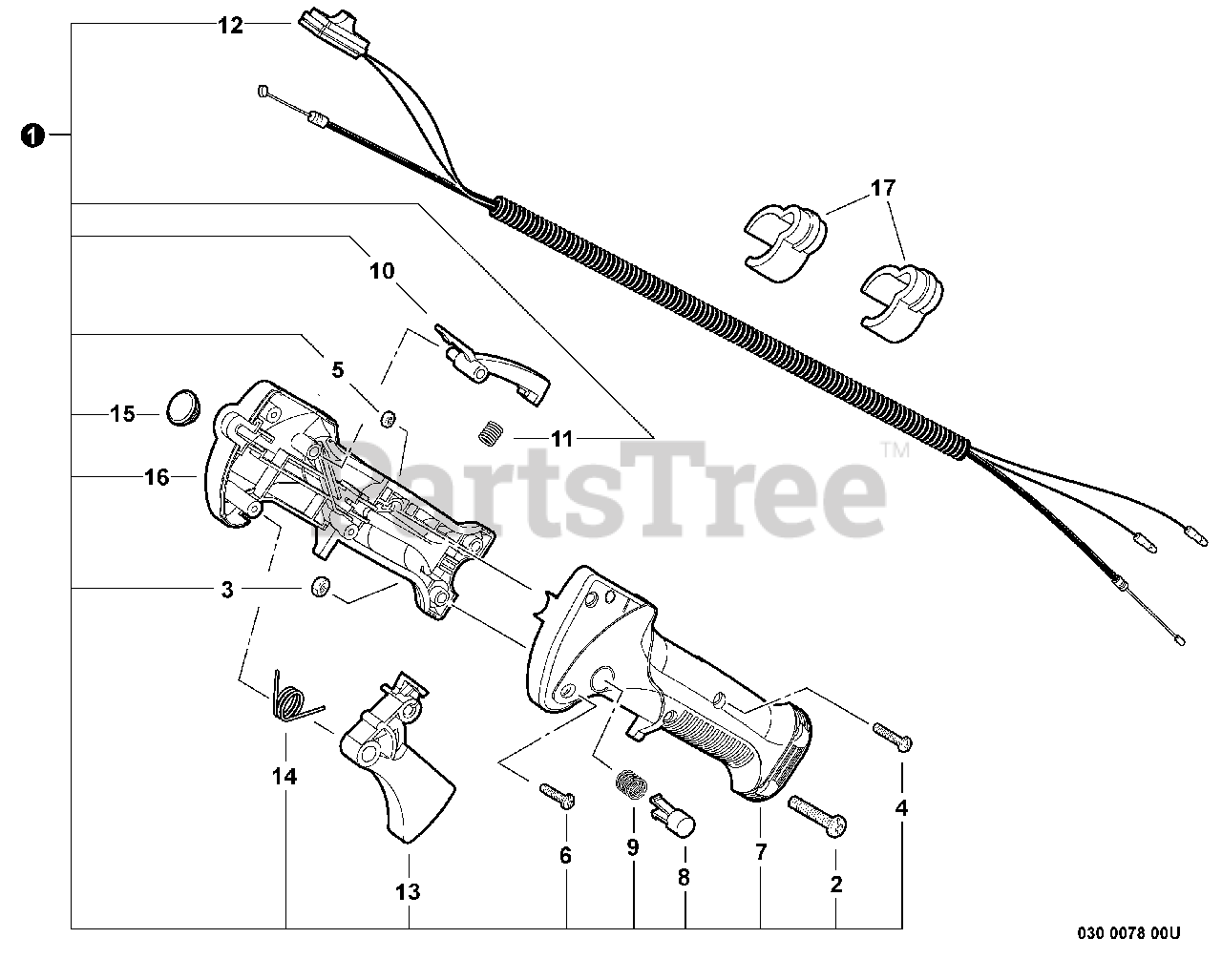 12
1
17
10
5
15
11
16
PartsTree™
3
14
13
6
9
8
7
2
4
030 0078 00U