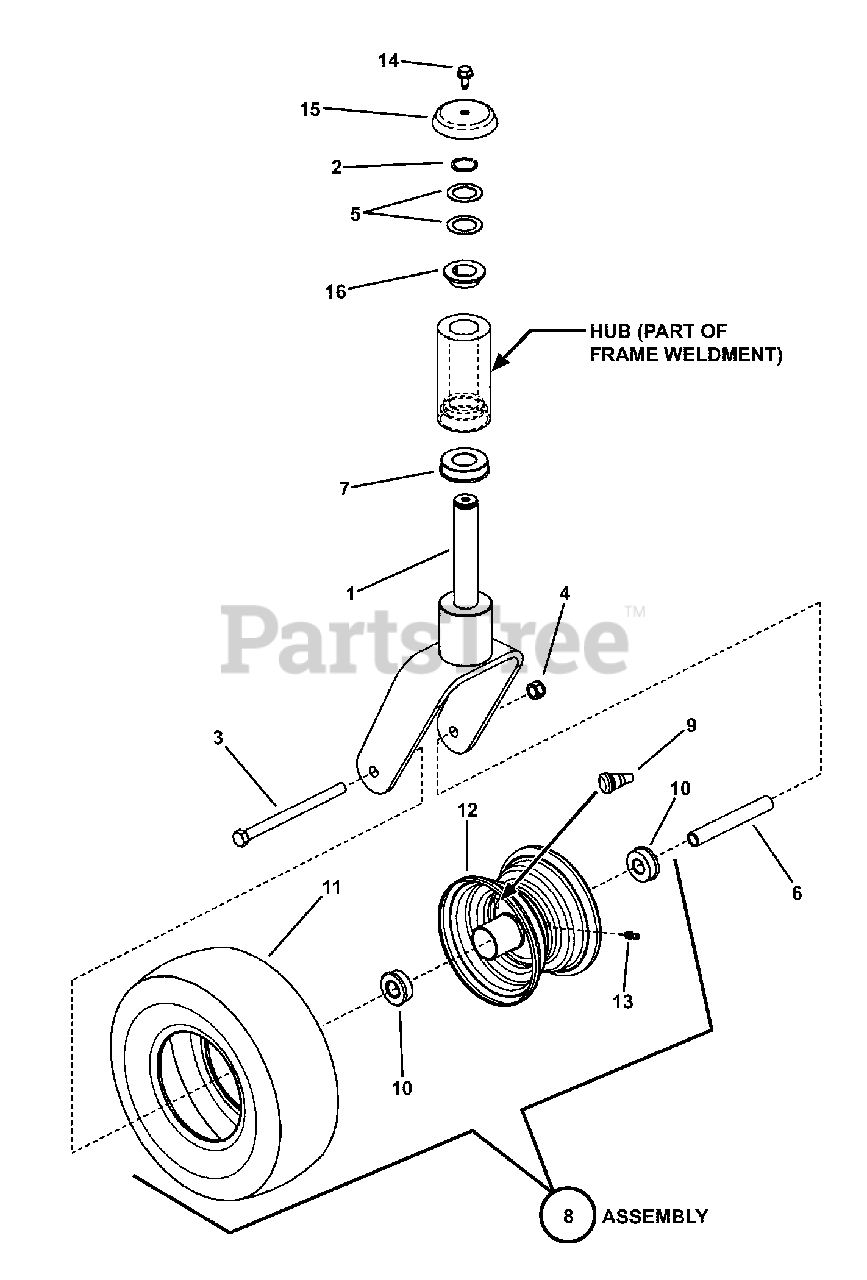 14
15
2
5
16
HUB (PART OF FRAME WELDMENT)
7
1
4
PartsTree™
3
9
10
12
6
11
13
10
8 ASSEMBLY