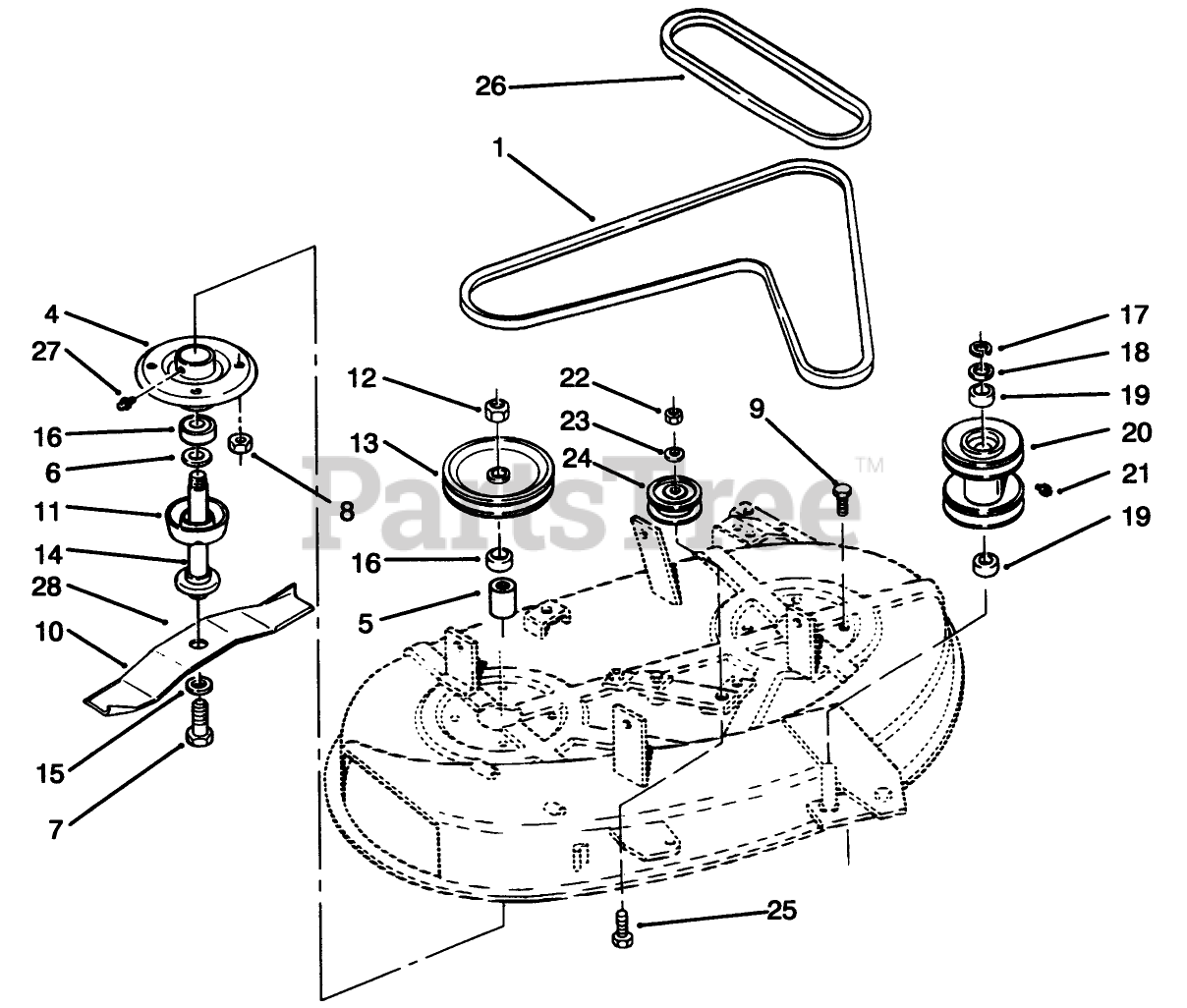 26
1
4
27
16
6
11
14
28
10
15
7
8
12
13
16
5
22
23
24
9
17
18
19
20
21
19
25
PartsTree™