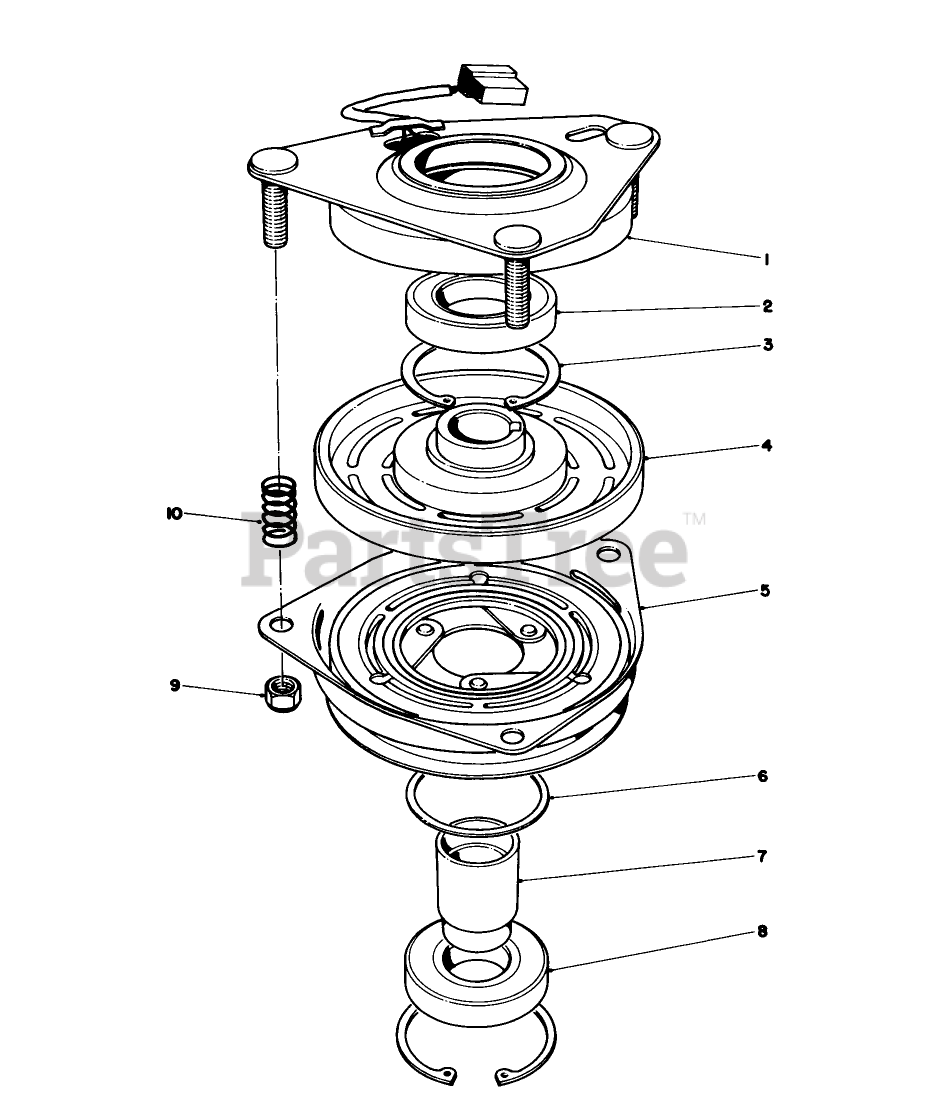 1
2
3
4
10
PartsTree™
5
9
6
7
8