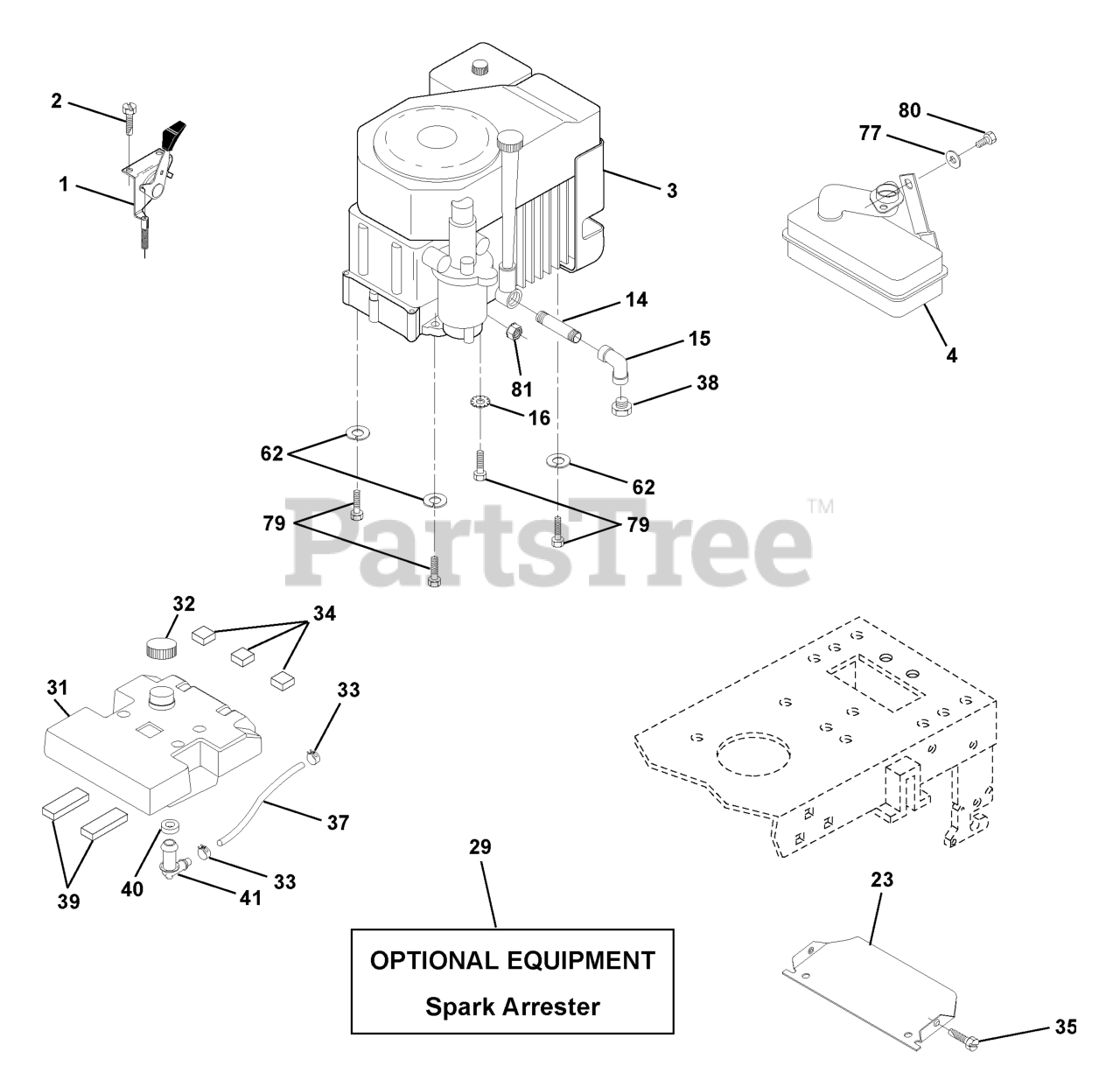 2
1
3
80
77
4
14
15
81
38
16
62
62
79
79
PartsTree™
32
34
31
33
37
39
40
41
33
29
OPTIONAL EQUIPMENT
Spark Arrester
23
35