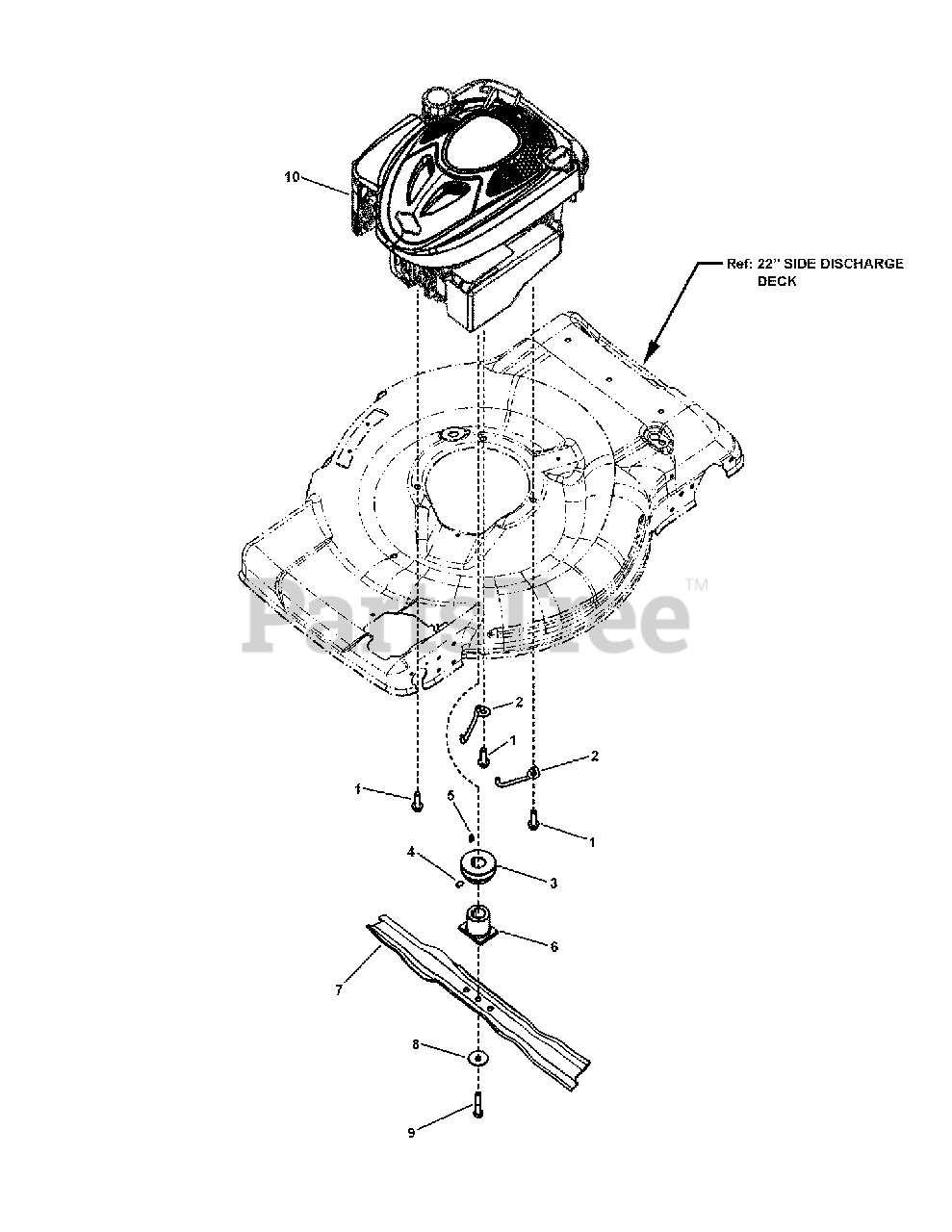 10

Ref: 22" SIDE DISCHARGE DECK

PartsTree™

2

1

2

1

5

1

4

3

6

7

8

9