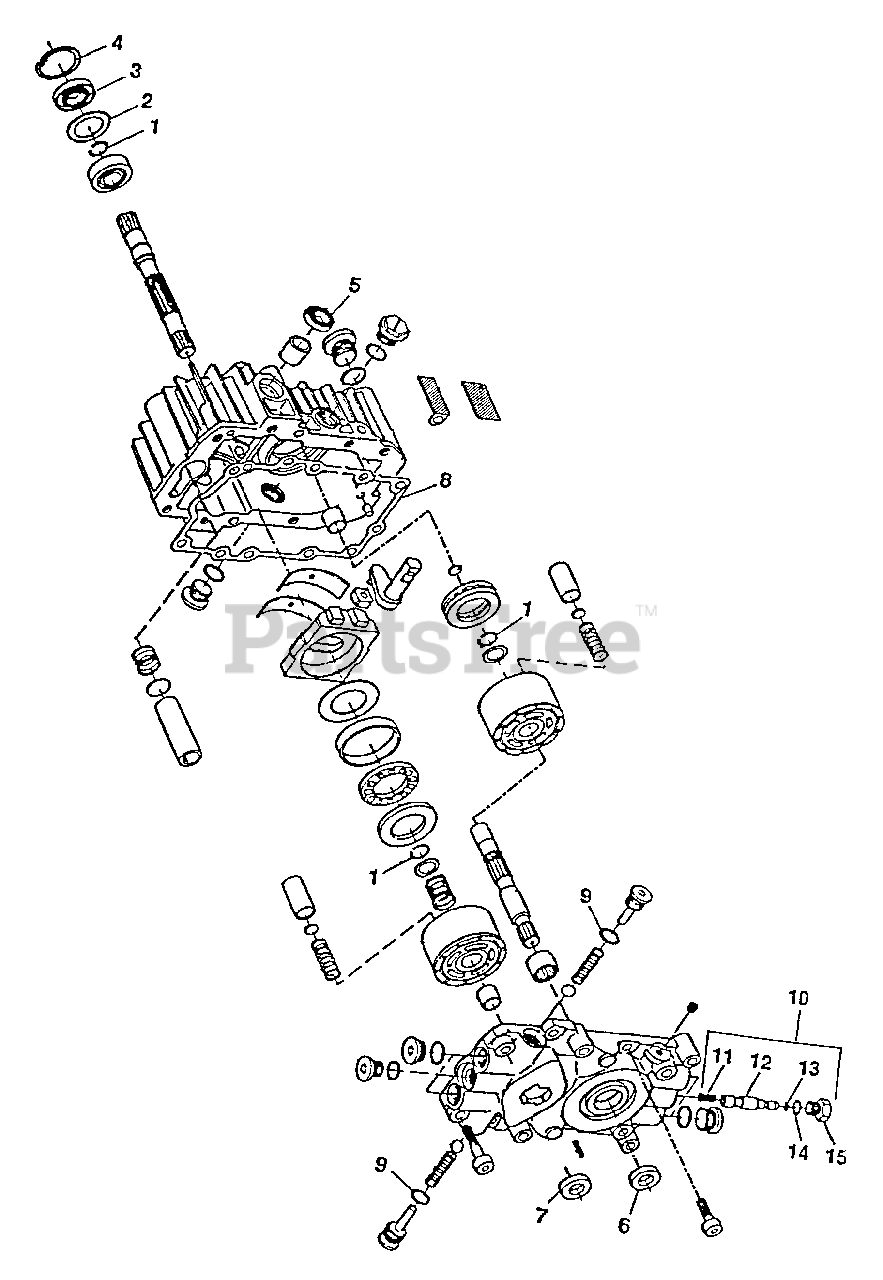 4
3
2
1
5
8
PartsTree™
1
1
9
10
11
12
13
14
15
9
7
6