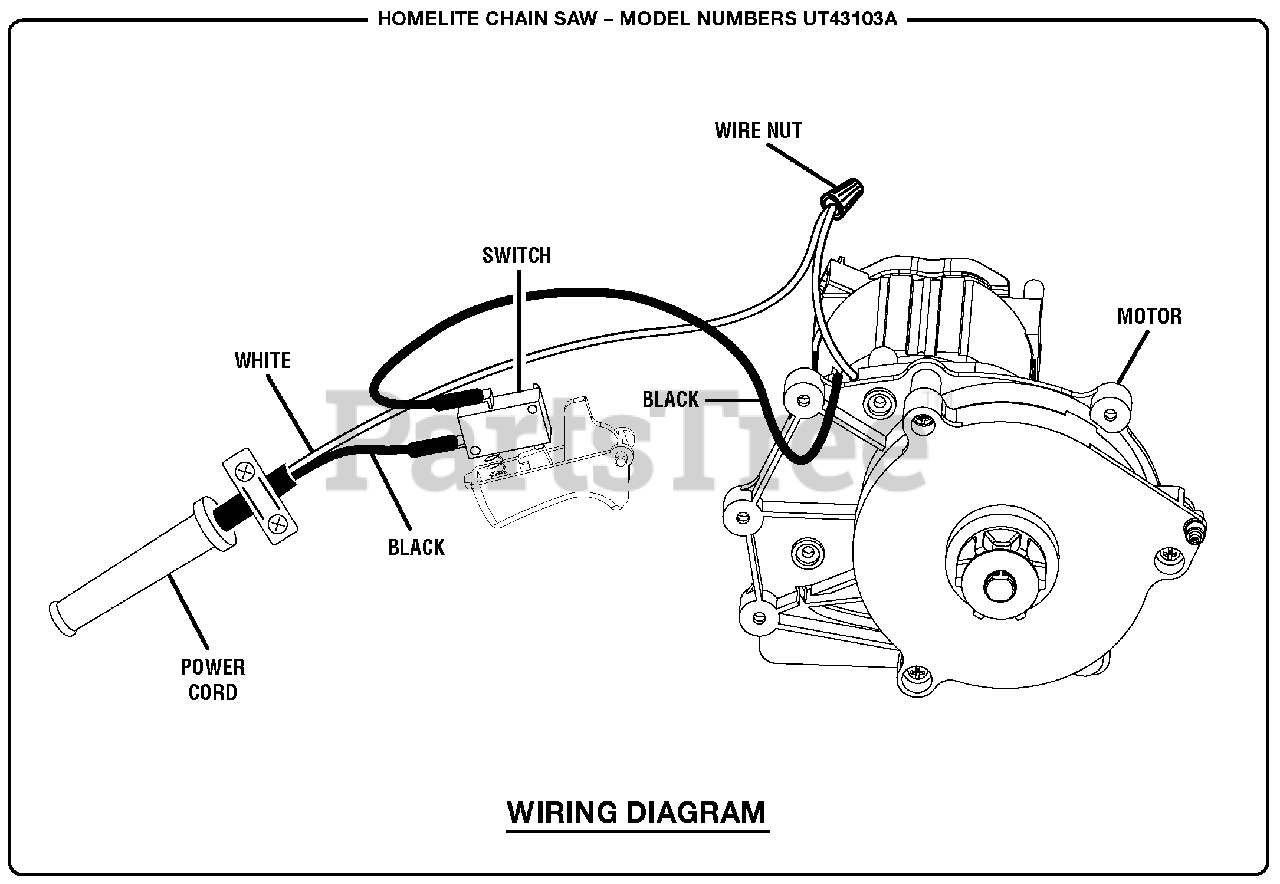 HOMELITE CHAIN SAW – MODEL NUMBERS UT43103A

WIRE NUT

SWITCH

MOTOR

WHITE

BLACK

PartsTree

BLACK

POWER CORD

WIRING DIAGRAM