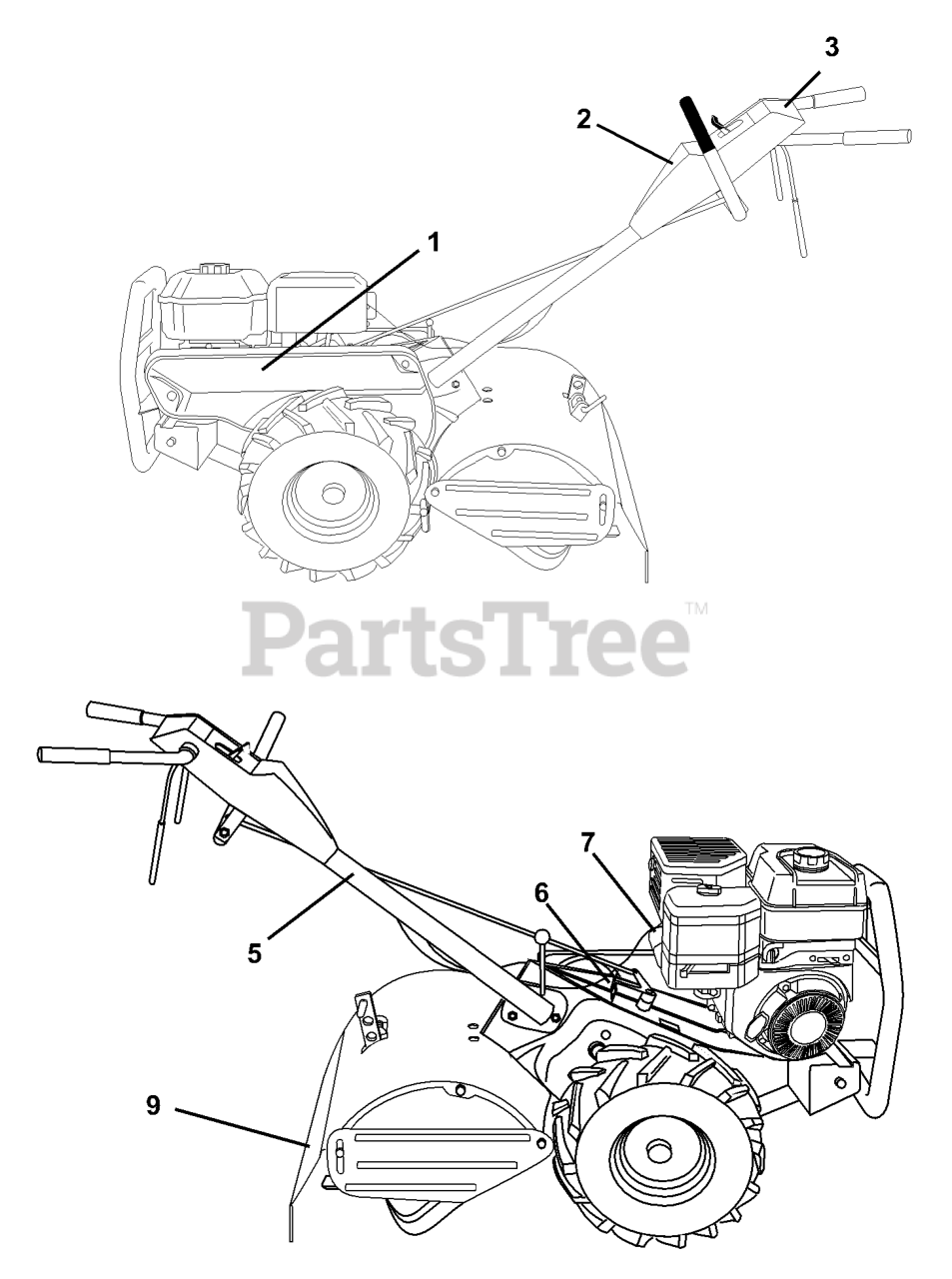 3
2
1
PartsTree™
7
6
5
9