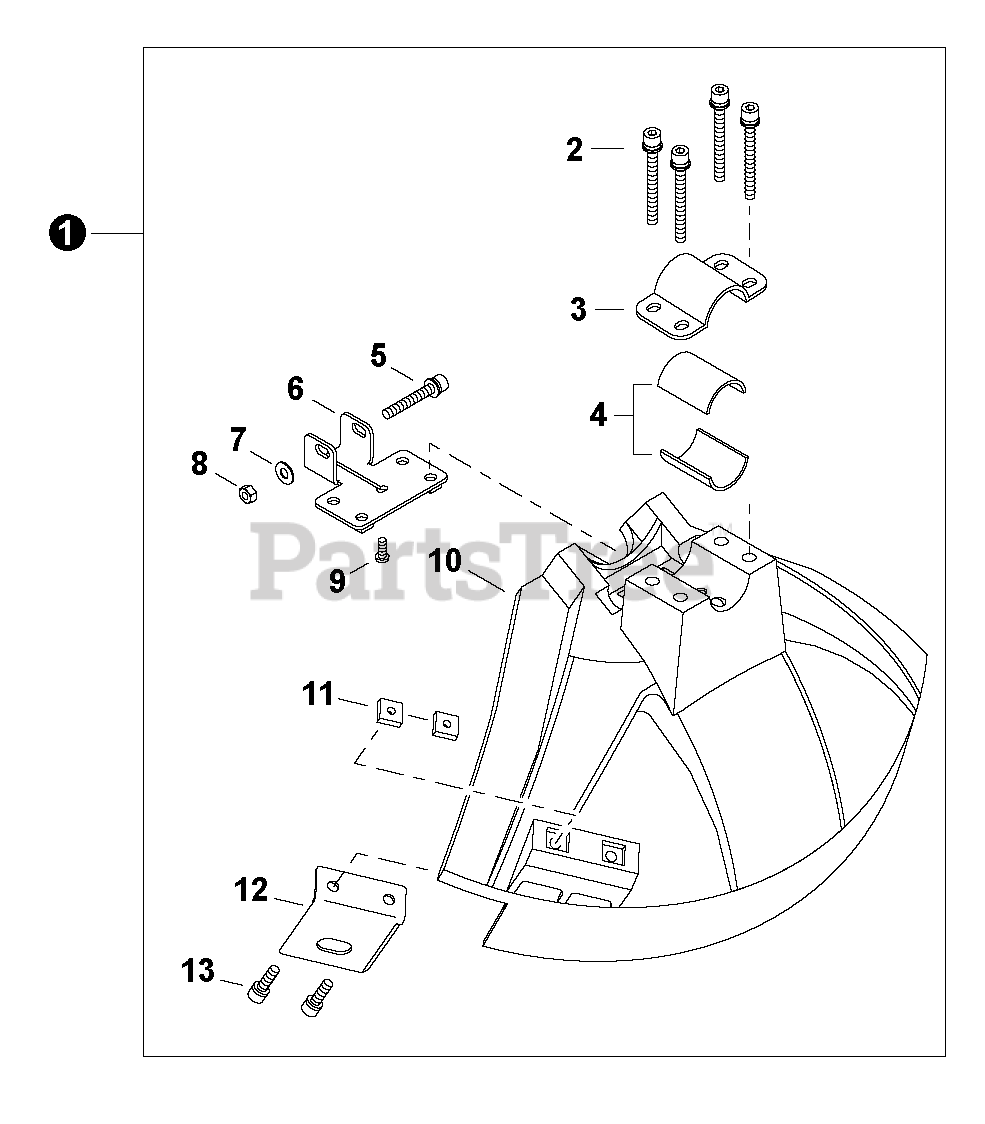 1
2
3
4
5
6
7
8
9
10
11
12
13
PartsTree