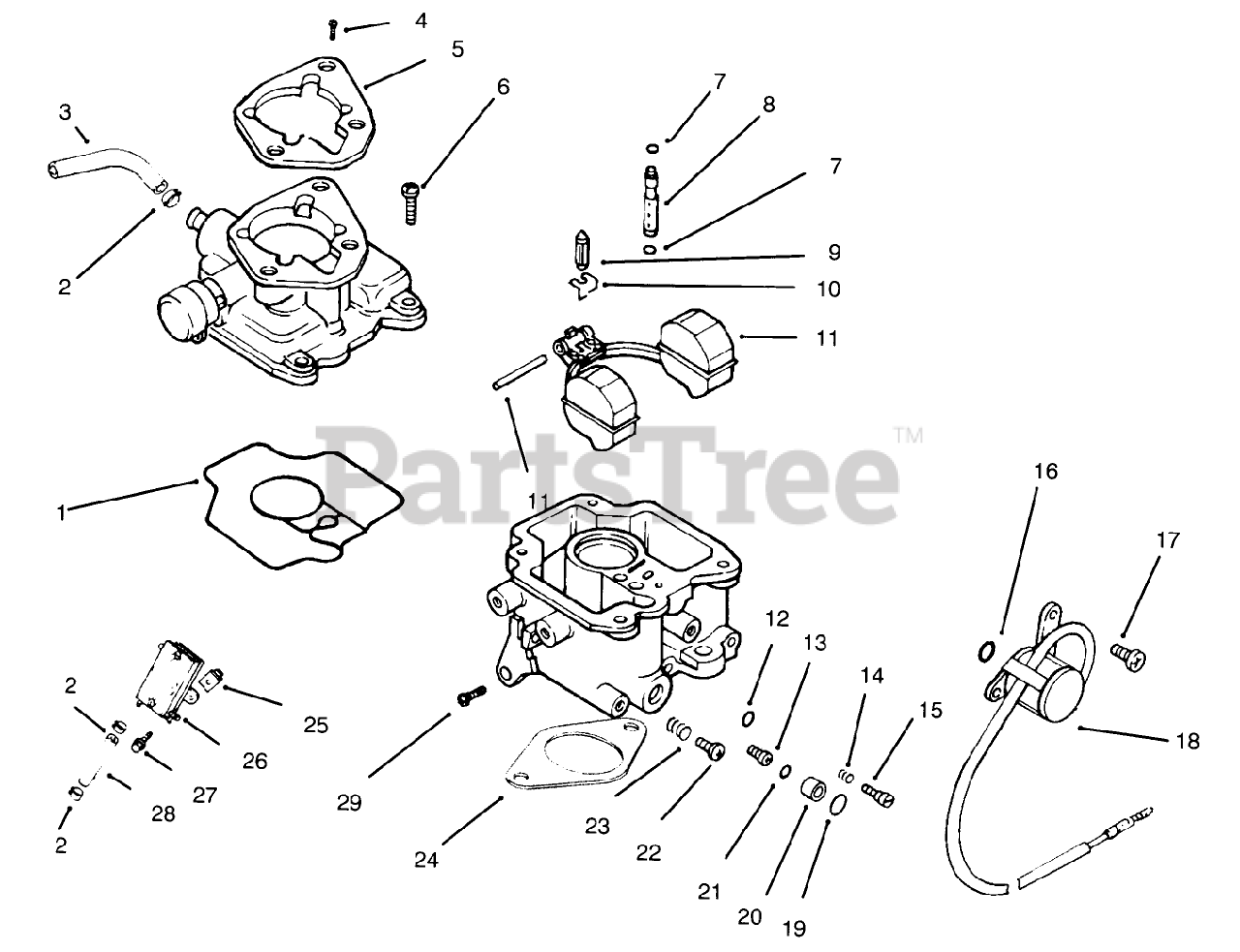 4
5
3
6
7
8
7
2
9
10
11
PartsTree™
1
11
16
17
12
13
14
15
18
2
25
26
27
28
2
29
24
23
22
21
20
19