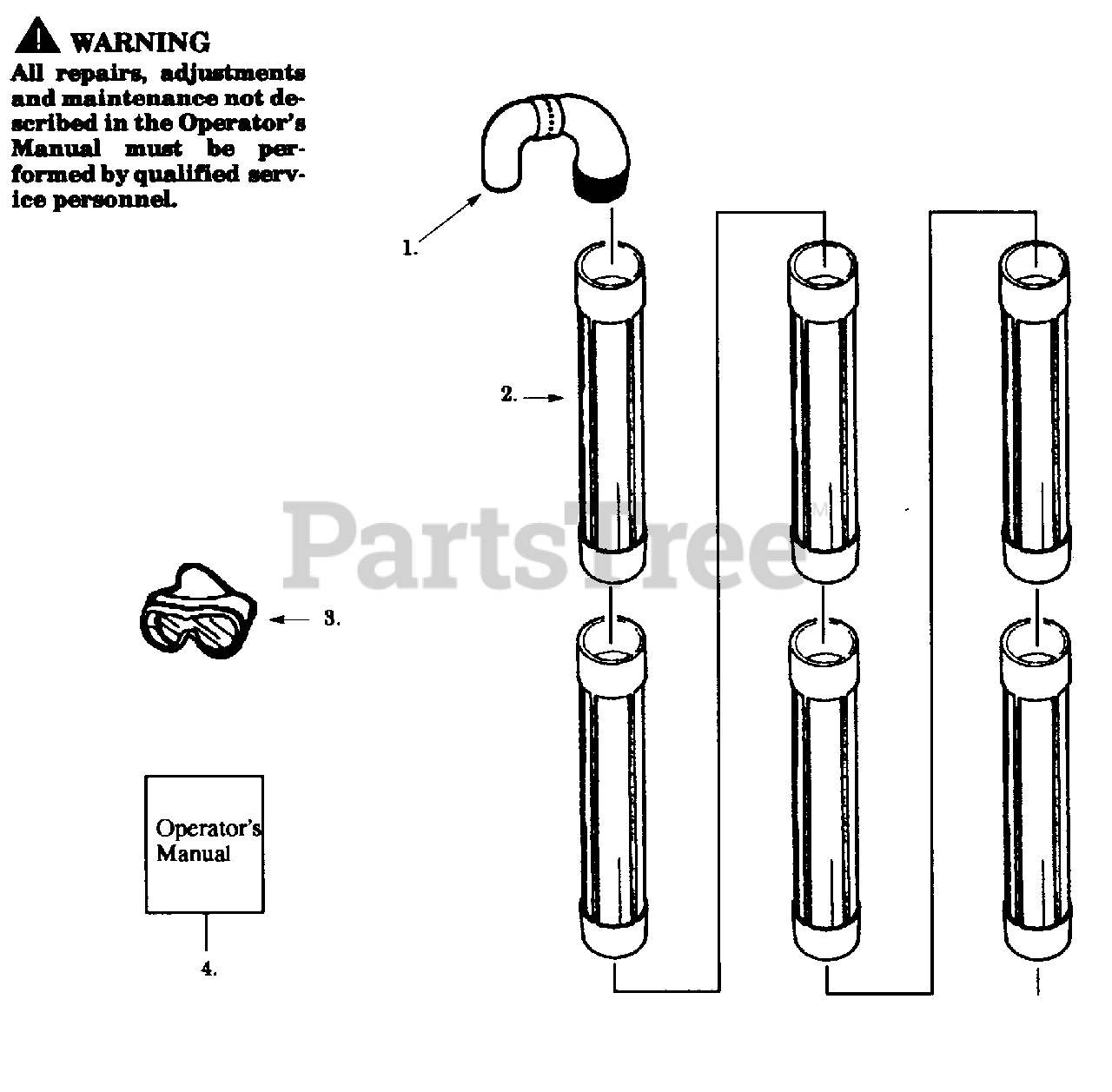 WARNING
All repairs, adjustments and maintenance not described in the Operator's Manual must be performed by qualified service personnel.

1.

2.

PartsTree

3.

Operator's Manual

4.