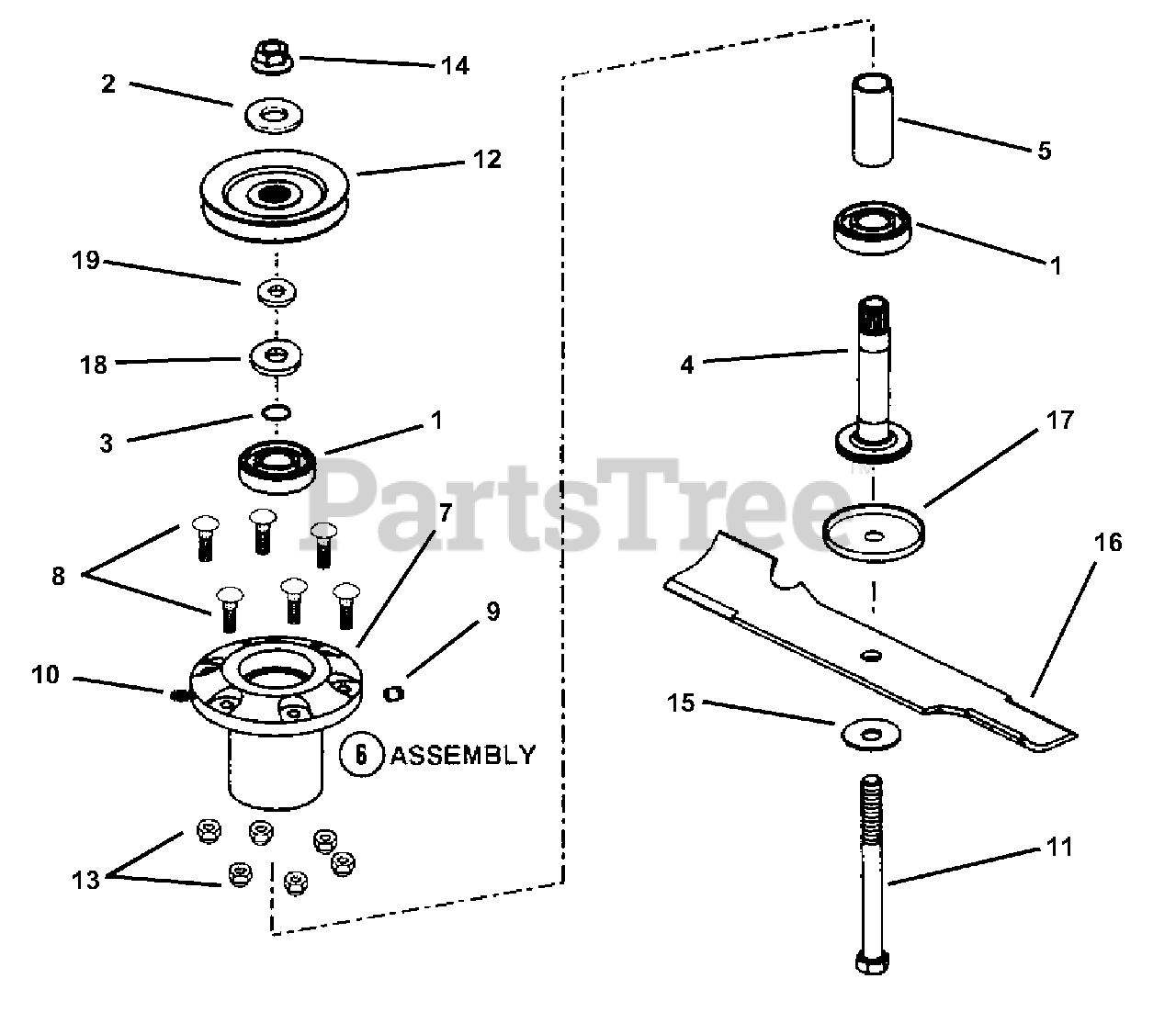 14
2
12
19
18
3
1
8
7
9
10
6 ASSEMBLY
13
5
1
4
17
16
15
11
PartsTree