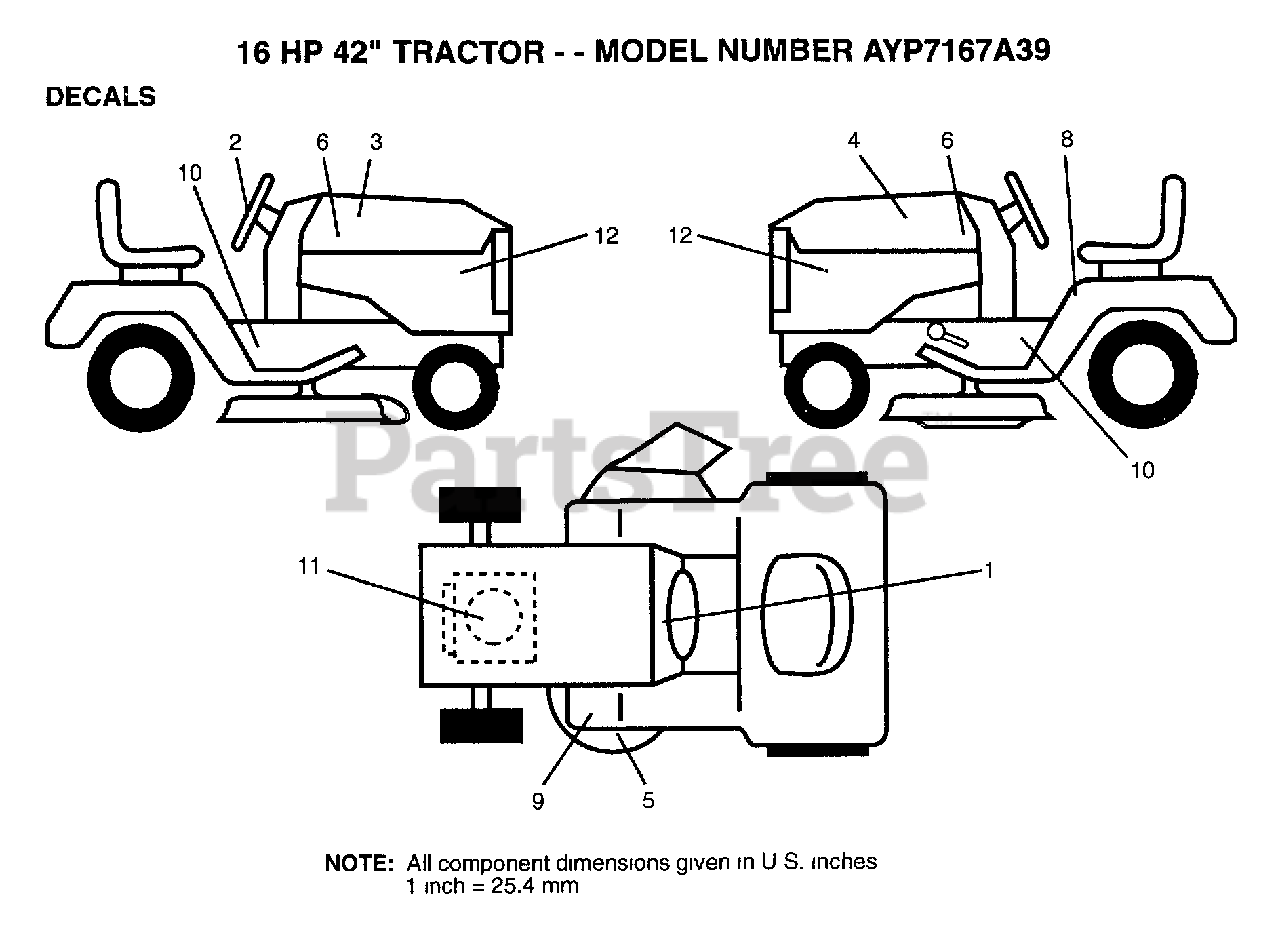 16 HP 42" TRACTOR - - MODEL NUMBER AYP7167A39

DECALS

2
6
3
10
12

4
6
8
12
10

PartsTree

11
1
9
5

NOTE: All component dimensions given in U S. inches
1 inch = 25.4 mm