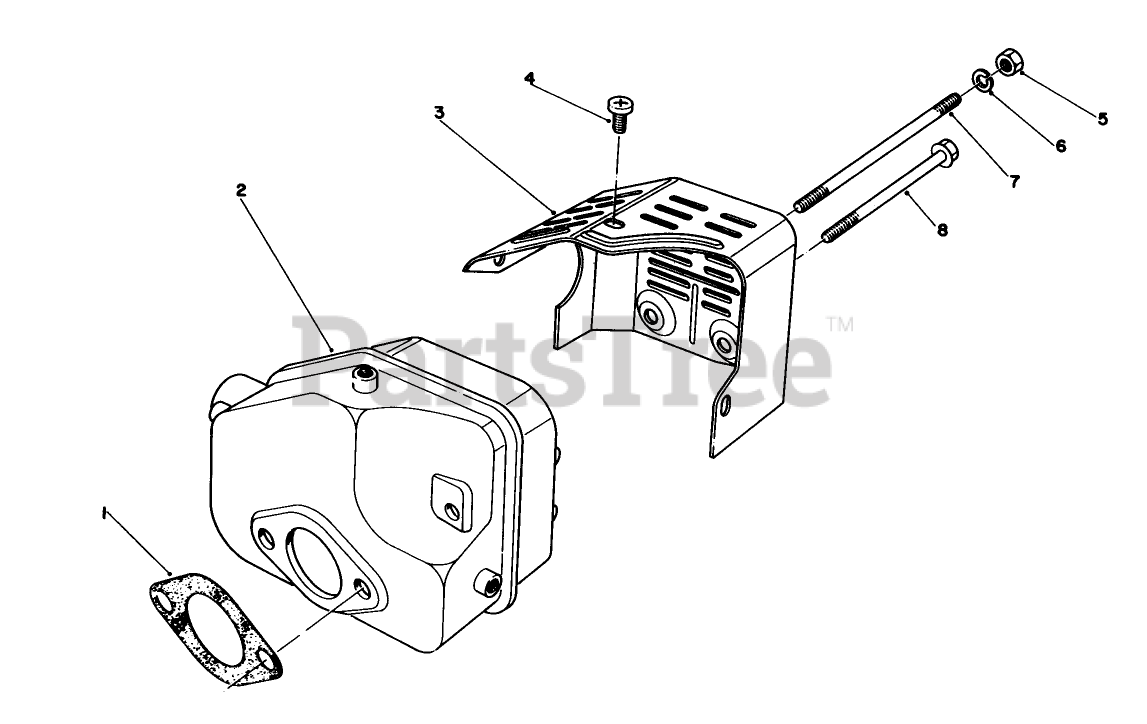 4
3
5
6
7
8
2
PartsTree™
1