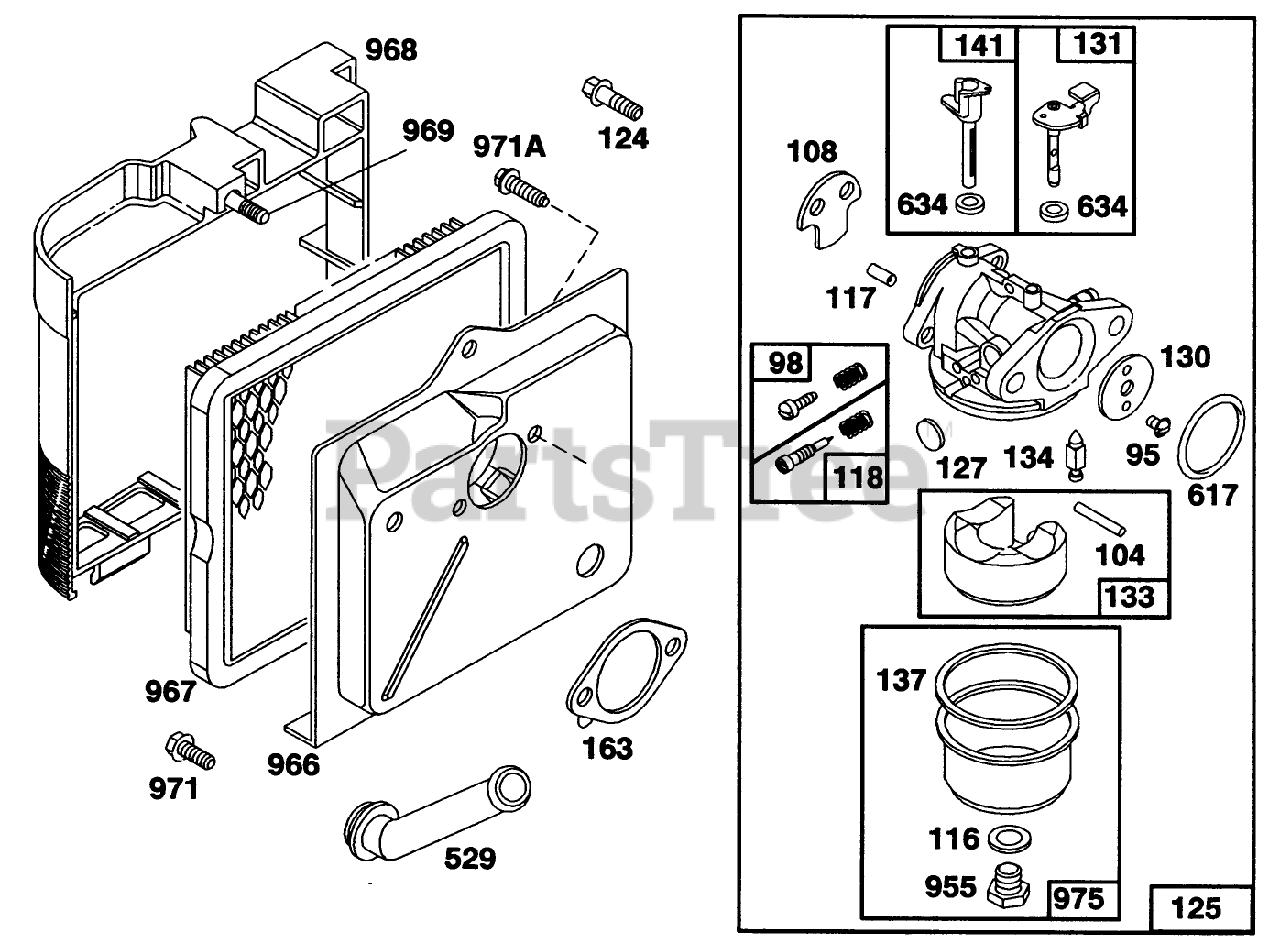 968
969
971A
124
967
971
966
163
529
PartsTree
141
131
108
634
634
117
98
118
130
127
134
95
617
104
133
137
116
955
975
125