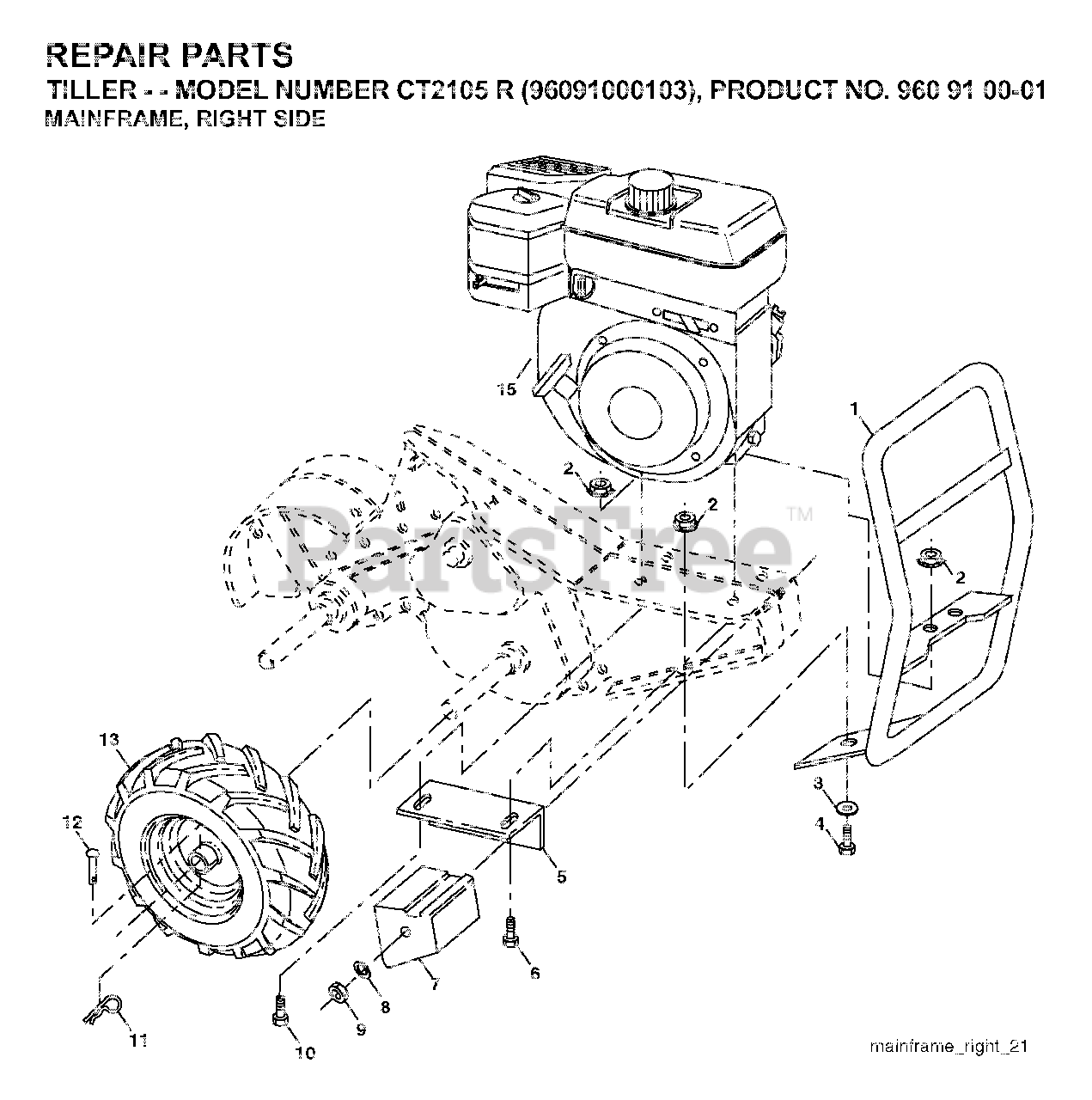 REPAIR PARTS
TILLER - - MODEL NUMBER CT2105 R (96091000103), PRODUCT NO. 960 91 00-01
MAINFRAME, RIGHT SIDE

15
1
2
2
2
PartsTree™
13
12
3
4
5
6
7
8
9
10
11

mainframe_right_21