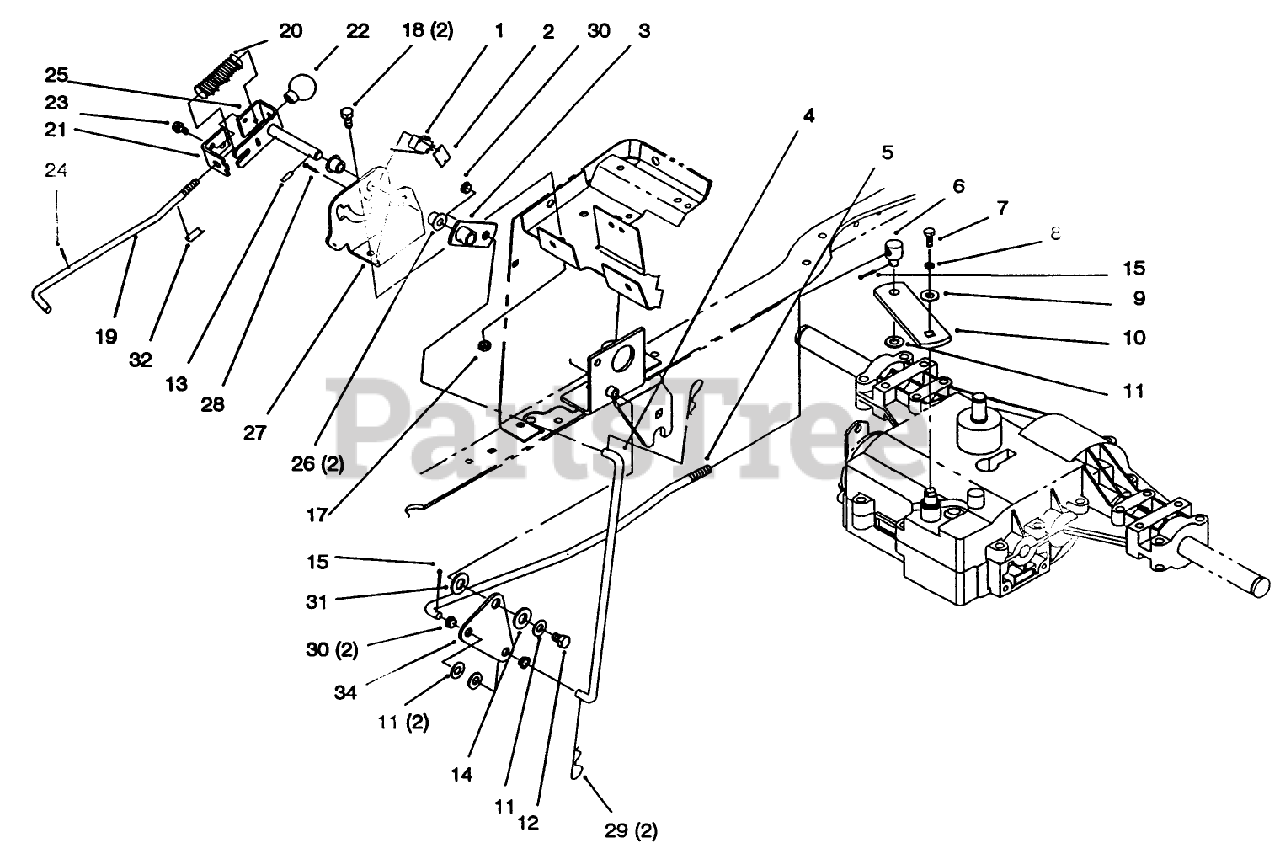 20
22
18 (2)
1
2
30
3
25
23
21
24
4
5
6
7
8
15
9
10
11
19
32
13
28
27
26 (2)
17
PartsTree
15
31
30 (2)
34
11 (2)
14
11
12
29 (2)