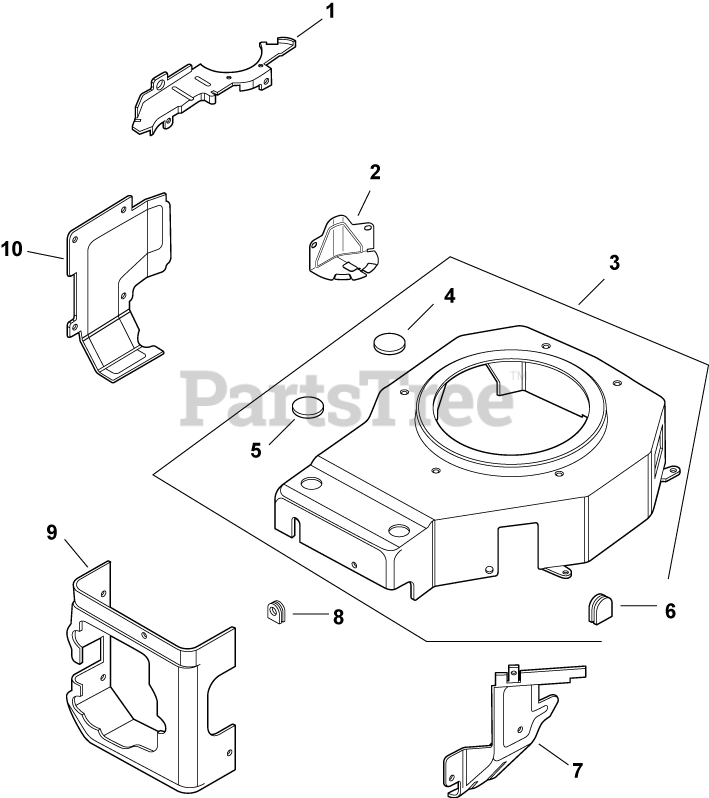 1

2

10

3

4

PartsTree™

5

9

8

6

7