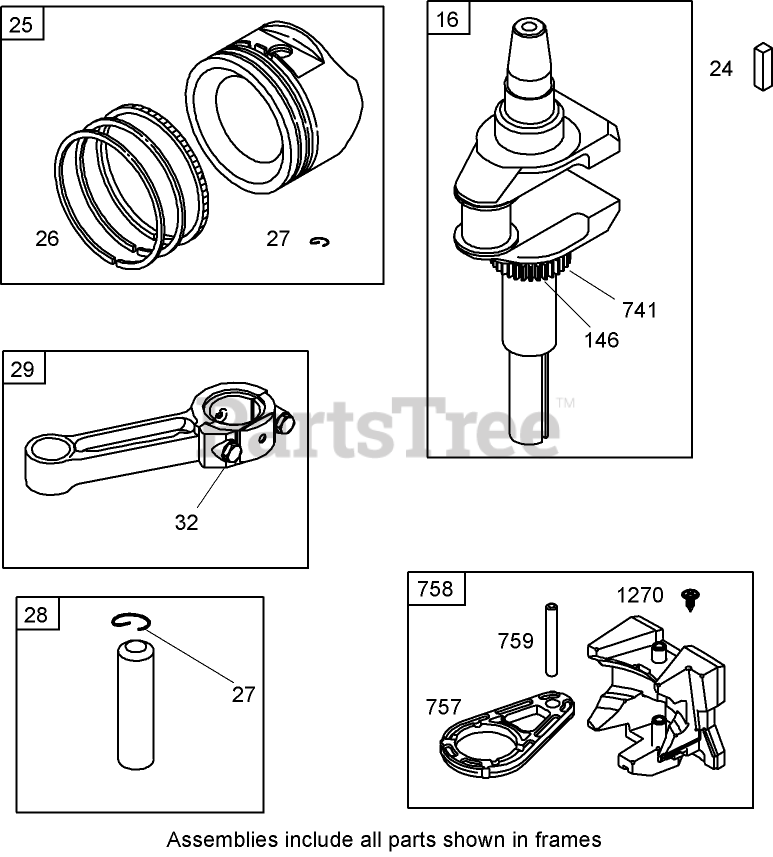 25

26

27

16

24

741

146

PartsTree™

29

32

28

27

758

1270

759

757

Assemblies include all parts shown in frames